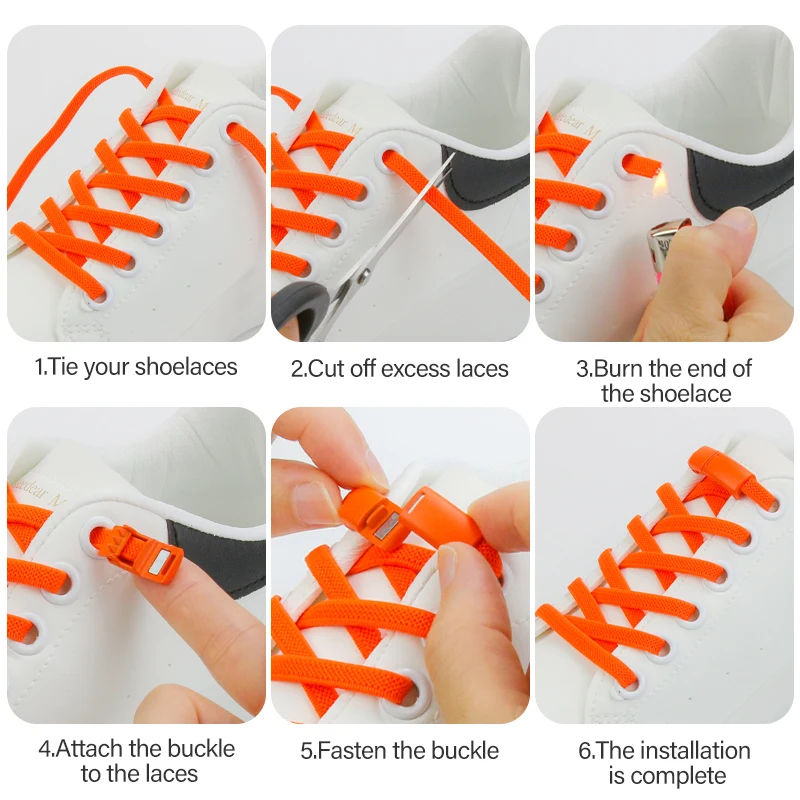 1.Tie your shoelaces

2.Cut off excess laces

3.Burn the end of the shoelace

4.Attach the buckle to the laces

5.Fasten the buckle

6.The installation is complete