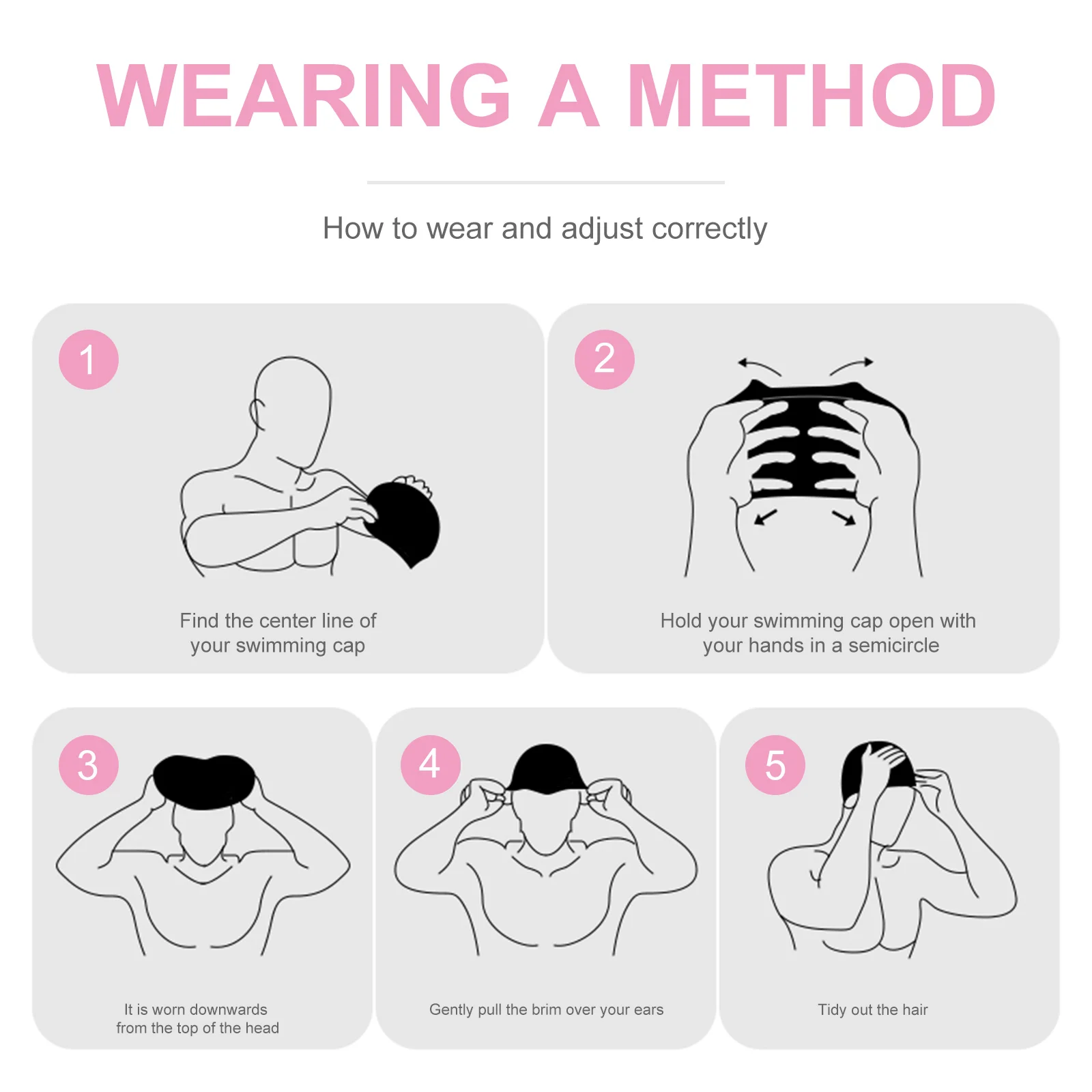 WEARING A METHOD

How to wear and adjust correctly

1

Find the center line of your swimming cap

2

Hold your swimming cap open with your hands in a semicircle

3

It is worn downwards from the top of the head

4

Gently pull the brim over your ears

5

Tidy out the hair