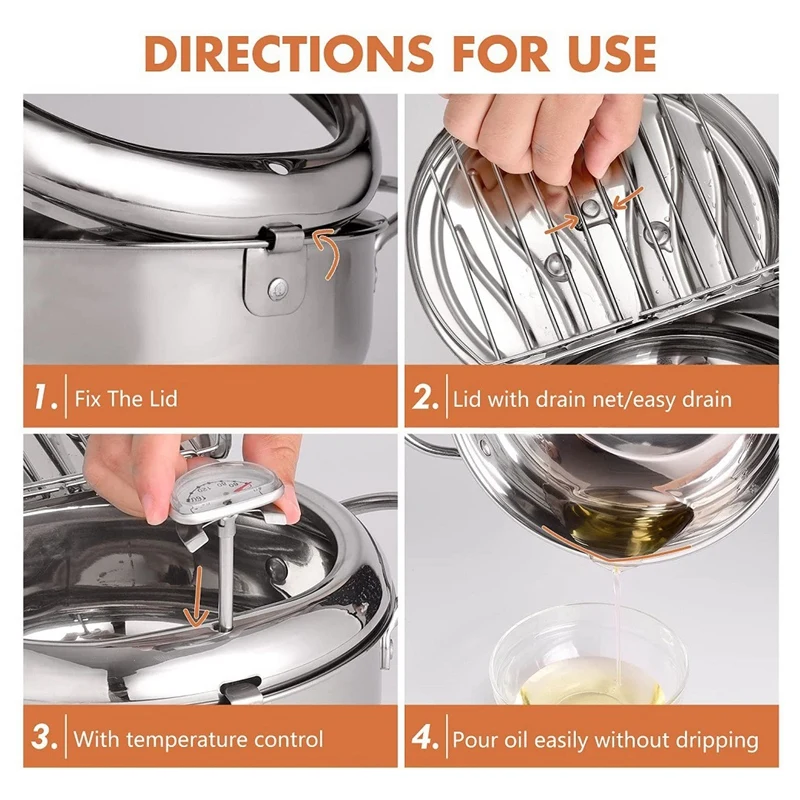 DIRECTIONS FOR USE

1. Fix The Lid

2. Lid with drain net/easy drain

3. With temperature control

4. Pour oil easily without dripping