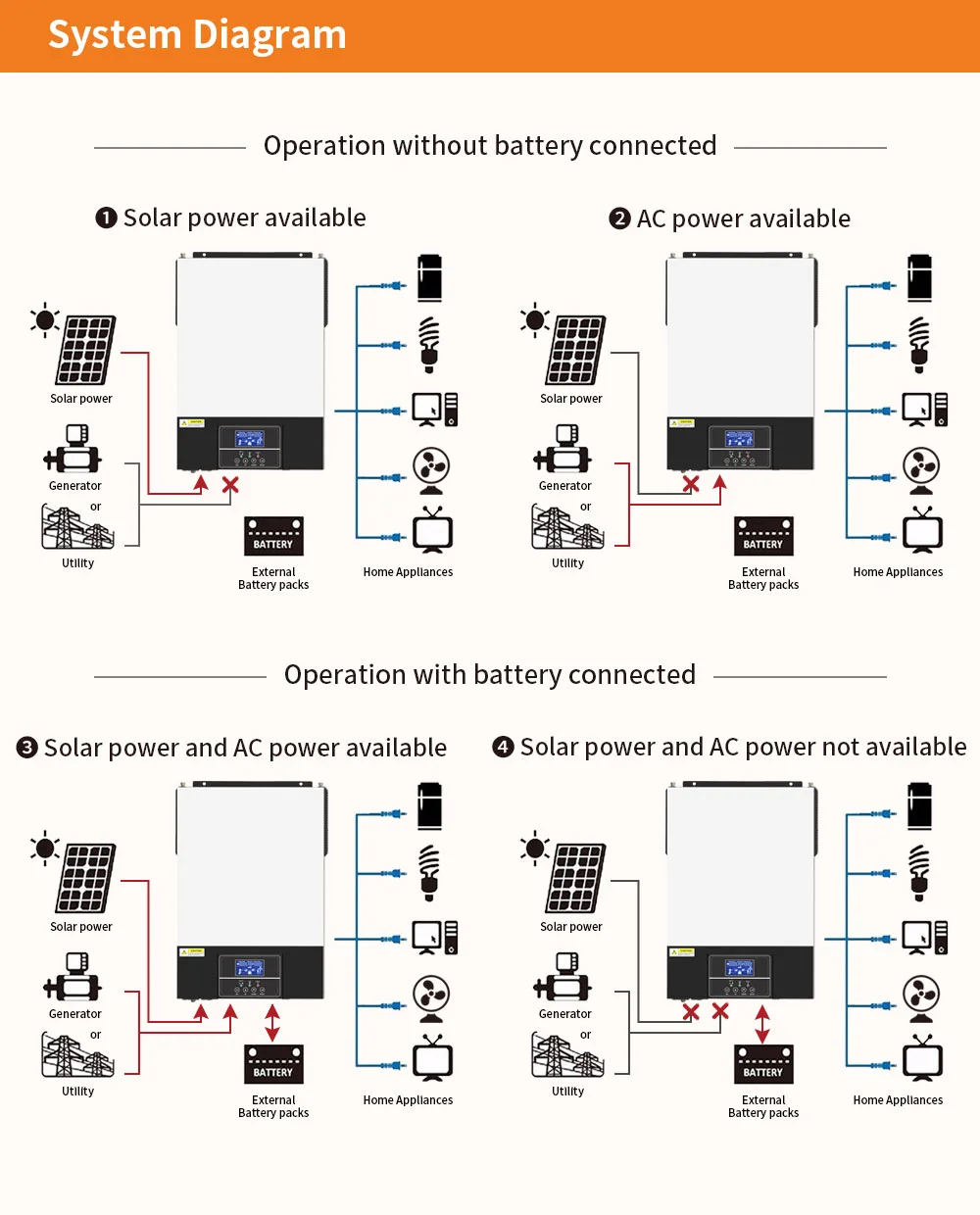 System Diagram

Operation without battery connected

❶ Solar power available

Solar power

Generator

or

Utility

BATTERY

External Battery packs

Home Appliances

❷ AC power available

Solar power

Generator

or

Utility

BATTERY

External Battery packs

Home Appliances

Operation with battery connected

❸ Solar power and AC power available

Solar power

Generator

or

Utility

BATTERY

External Battery packs

Home Appliances

❹ Solar power and AC power not available

Solar power

Generator

or

Utility

BATTERY

External Battery packs

Home Appliances