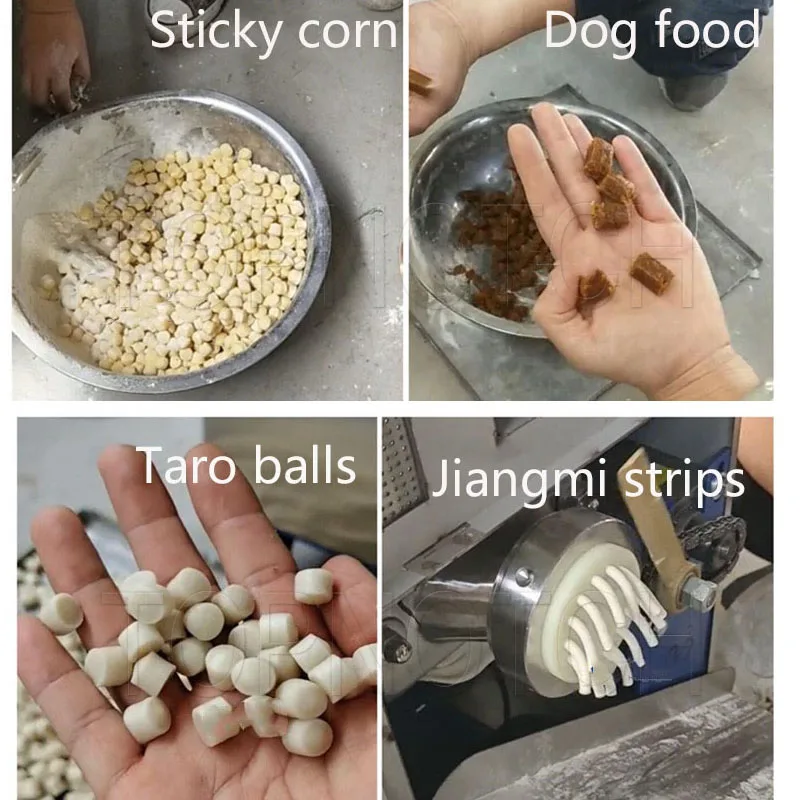 Sticky corn

Dog food

Taro balls

Jiangmi strips