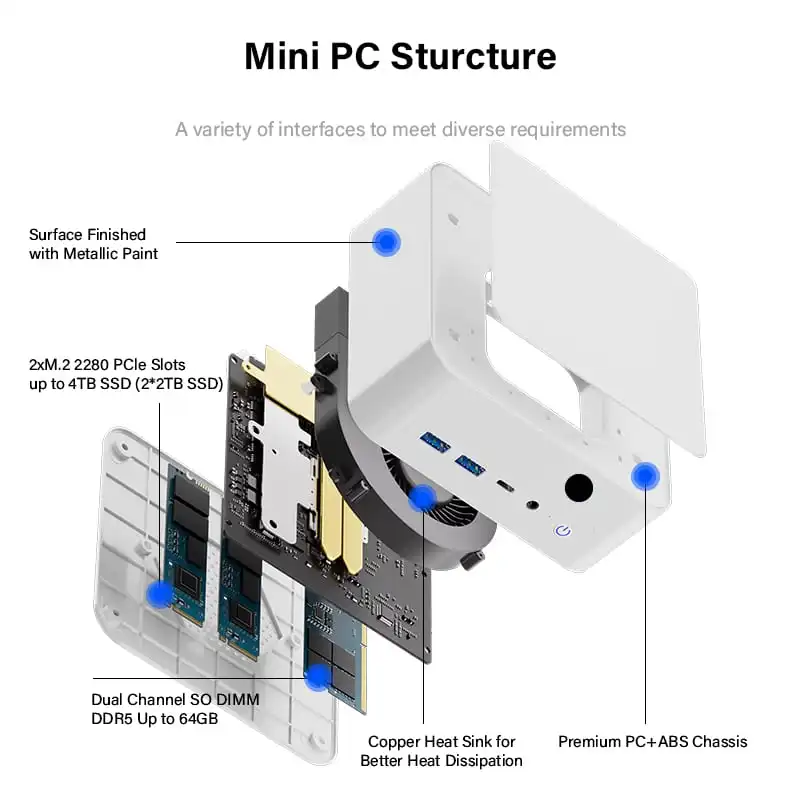 Mini PC Sturcture

A variety of interfaces to meet diverse requirements

Surface Finished with Metallic Paint

2xM.2 2280 PCle Slots up to 4TB SSD (2*2TB SSD)

Dual Channel SO DIMM DDR5 Up to 64GB

Copper Heat Sink for Better Heat Dissipation

Premium PC+ABS Chassis