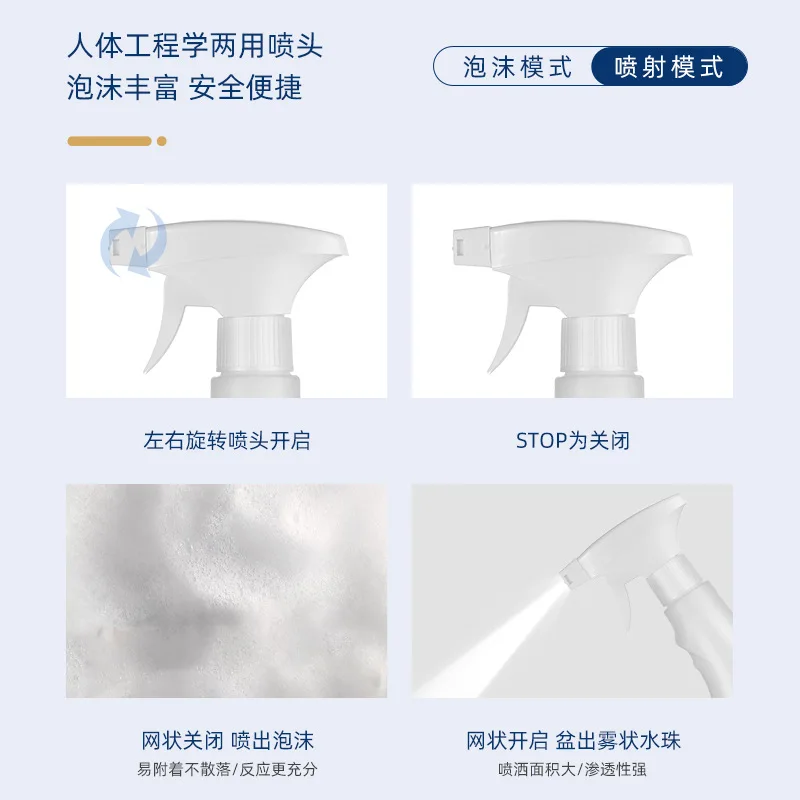 人体工程学两用喷头
泡沫丰富 安全便捷

泡沫模式 喷射模式

左右旋转喷头开启

STOP为关闭

网状关闭 喷出泡沫
易附着不散落/反应更充分

网状开启 盆出雾状水珠
喷洒面积大/渗透性强