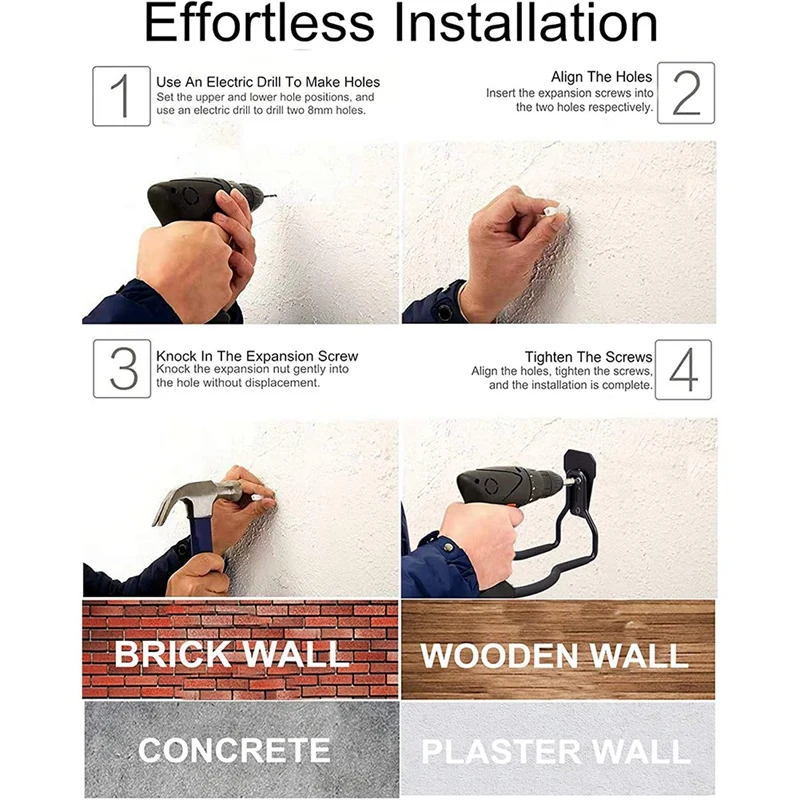 Effortless Installation

1
Use An Electric Drill To Make Holes
Set the upper and lower hole positions, and use an electric drill to drill two 8mm holes.

Align The Holes
Insert the expansion screws into the two holes respectively.
2

3
Knock In The Expansion Screw
Knock the expansion nut gently into the hole without displacement.

Tighten The Screws
Align the holes, tighten the screws, and the installation is complete.
4

BRICK WALL

WOODEN WALL

CONCRETE

PLASTER WALL