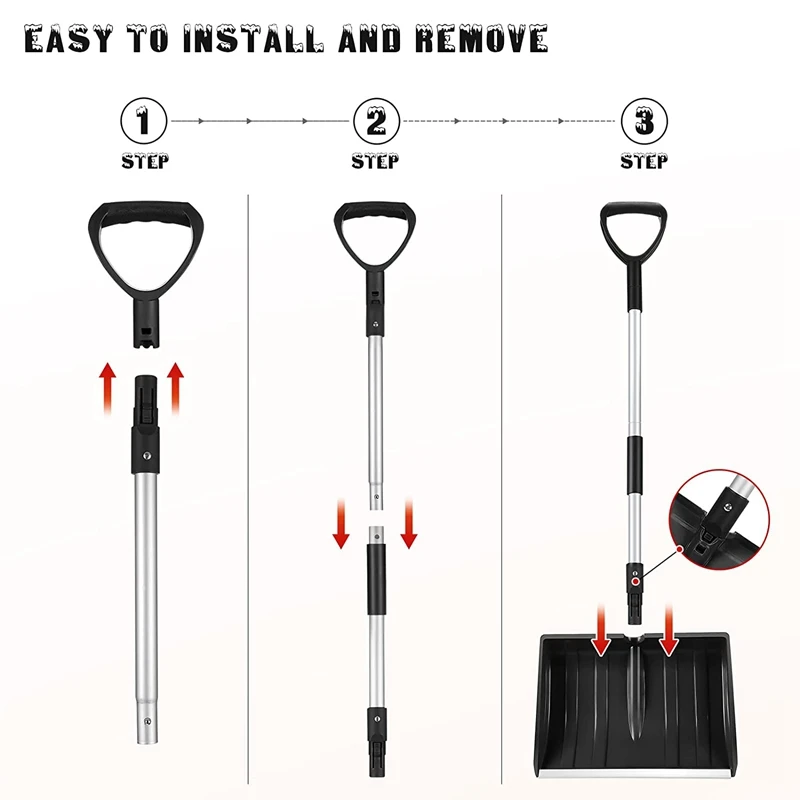 EASY TO INSTALL AND REMOVE

1
STEP

2
STEP

3
STEP