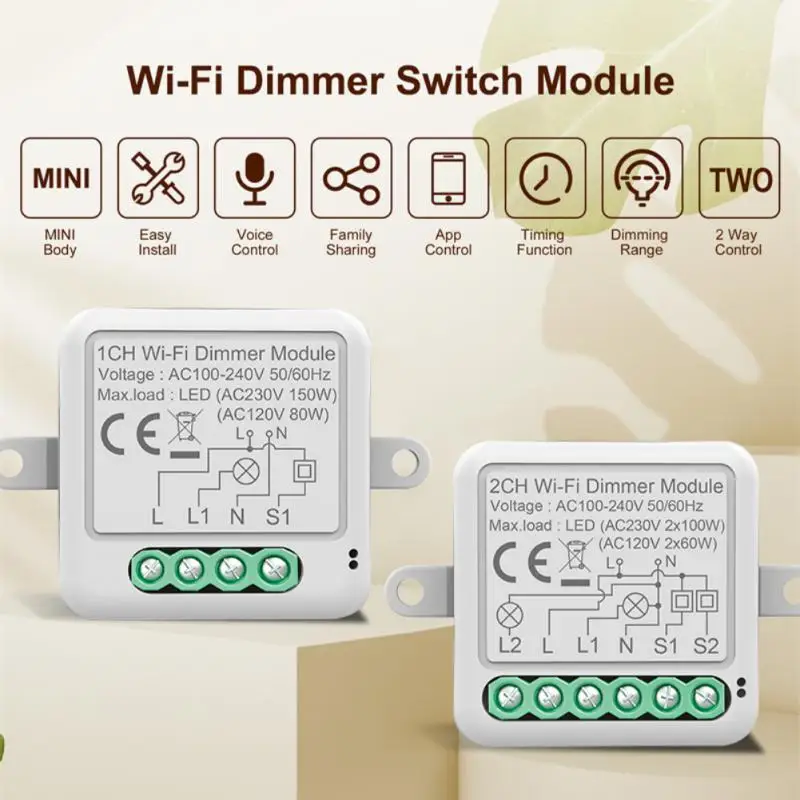 Wi-Fi Dimmer Switch Module

MINI
MINI Body

Easy Install

Voice Control

Family Sharing

App Control

Timing Function

Dimming Range

TWO
2 Way Control

1CH Wi-Fi Dimmer Module
Voltage : AC100-240V 50/60Hz
Max.load : LED (AC230V 150W)
(AC120V 80W)
CE
L N
L L1 N S1

2CH Wi-Fi Dimmer Module
Voltage : AC100-240V 50/60Hz
Max.load : LED (AC230V 2x100W)
(AC120V 2x60W)
CE
L N
L2 L L1 N S1 S2