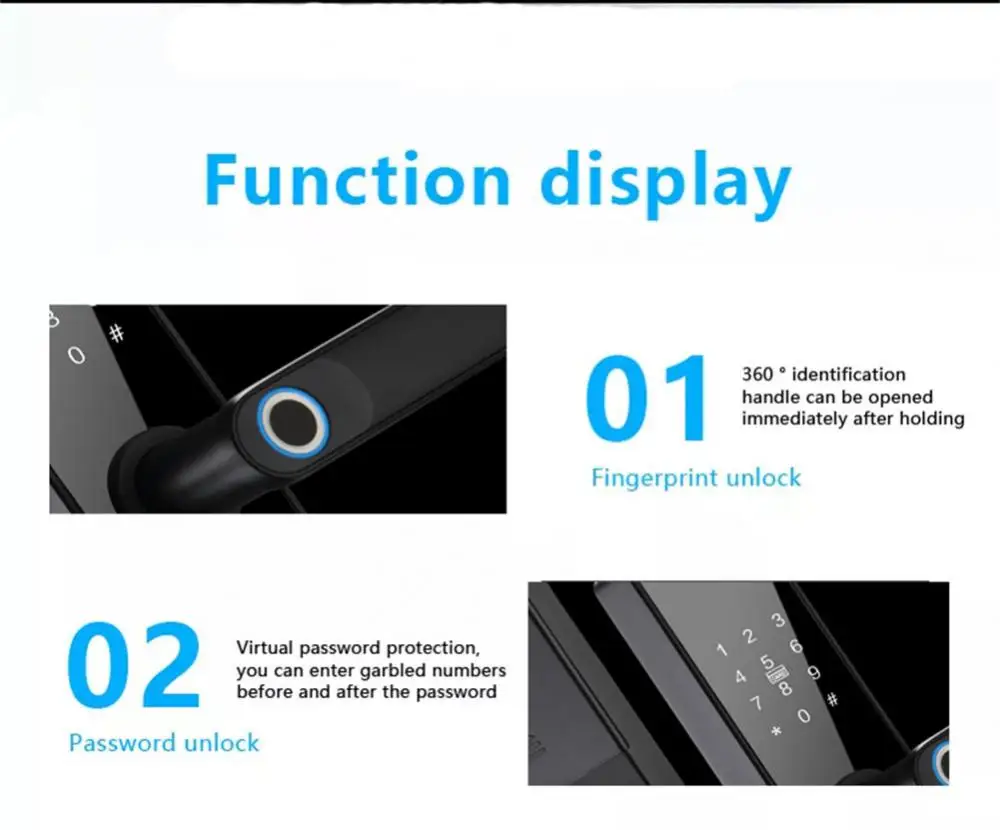 Function display

8
0 #

01

360 ° identification handle can be opened immediately after holding

Fingerprint unlock

02

Virtual password protection, you can enter garbled numbers before and after the password

Password unlock

1 2 3
4 5 6
7 8 9
* 0 #