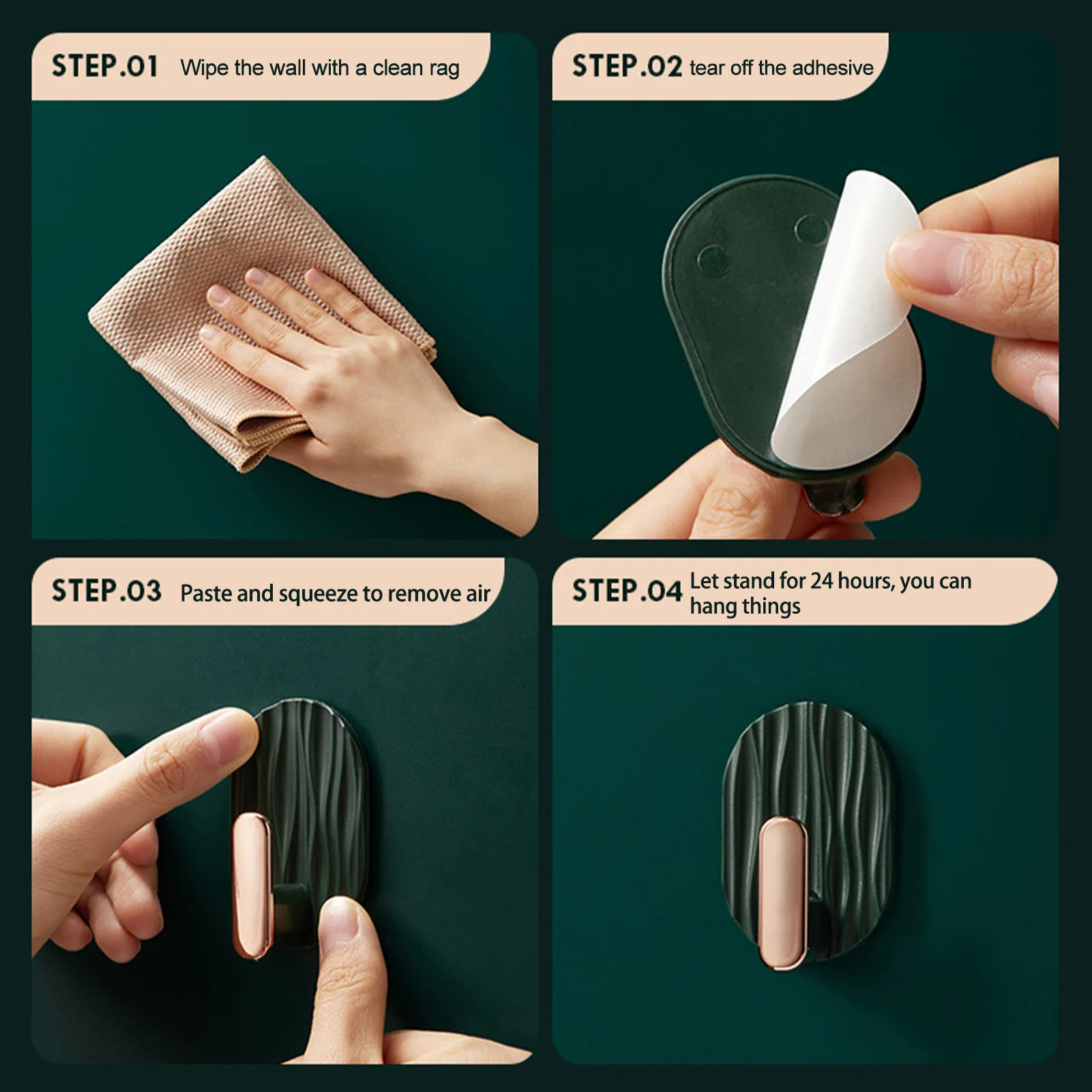 STEP.01 Wipe the wall with a clean rag

STEP.02 tear off the adhesive

STEP.03 Paste and squeeze to remove air

STEP.04 Let stand for 24 hours, you can hang things