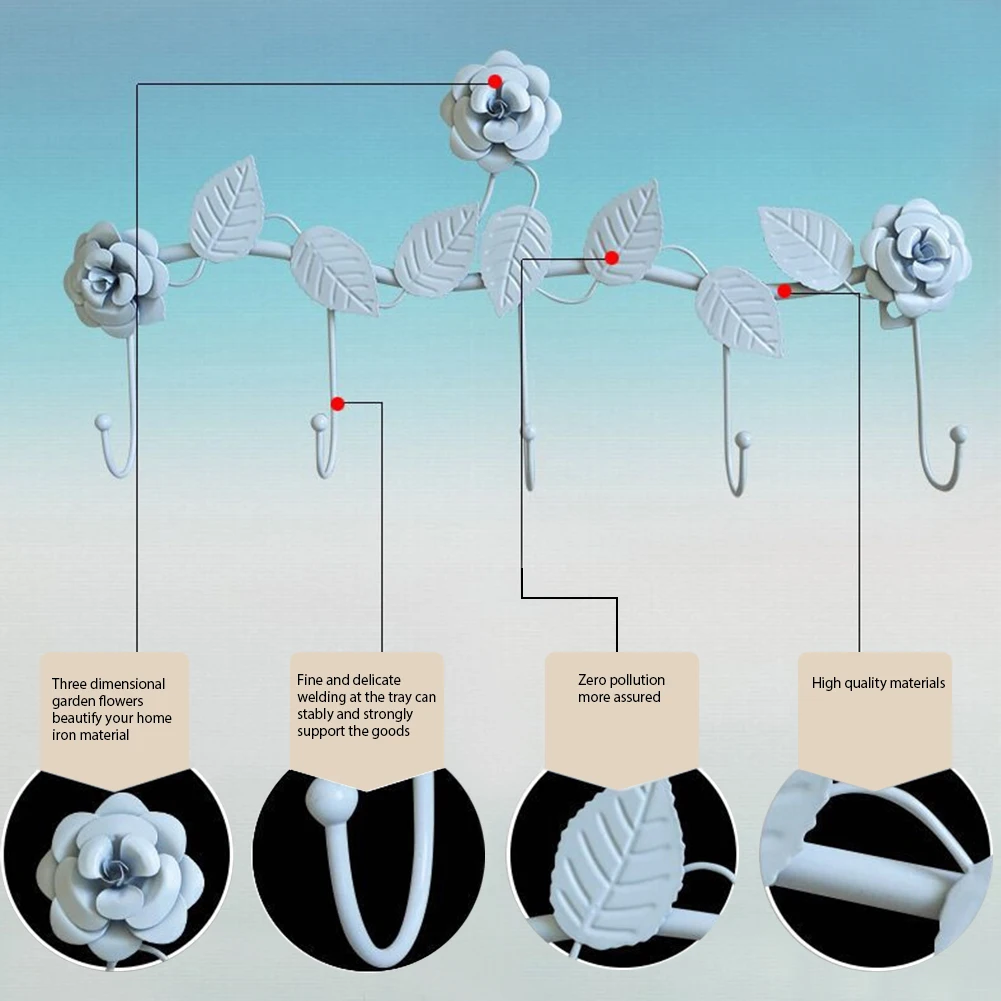 Three dimensional garden flowers beautify your home iron material

Fine and delicate welding at the tray can stably and strongly support the goods

Zero pollution more assured

High quality materials