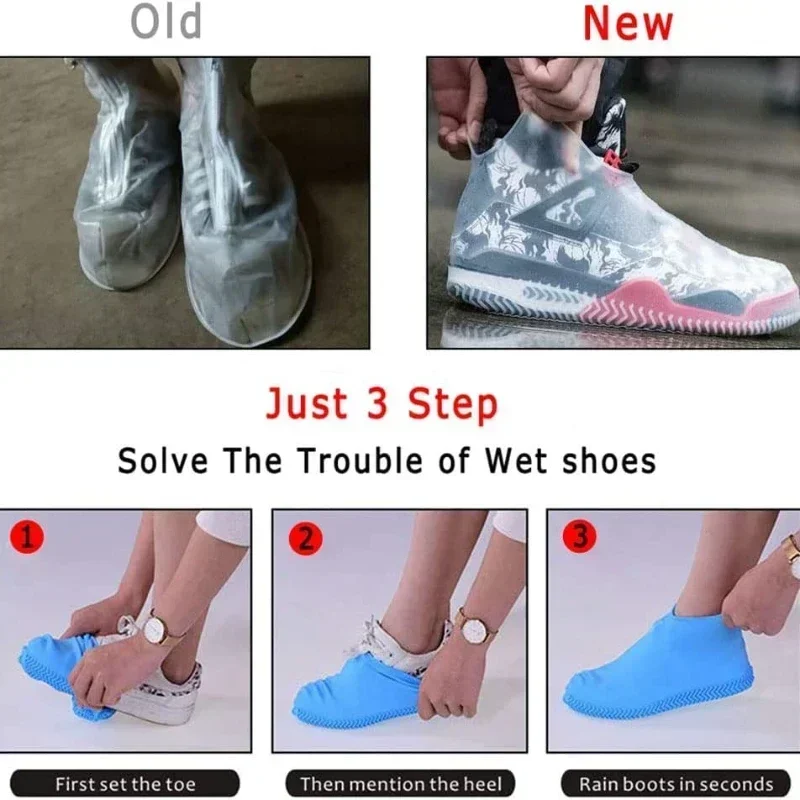 Old

New

Just 3 Step

Solve The Trouble of Wet shoes

1

2

3

First set the toe

Then mention the heel

Rain boots in seconds