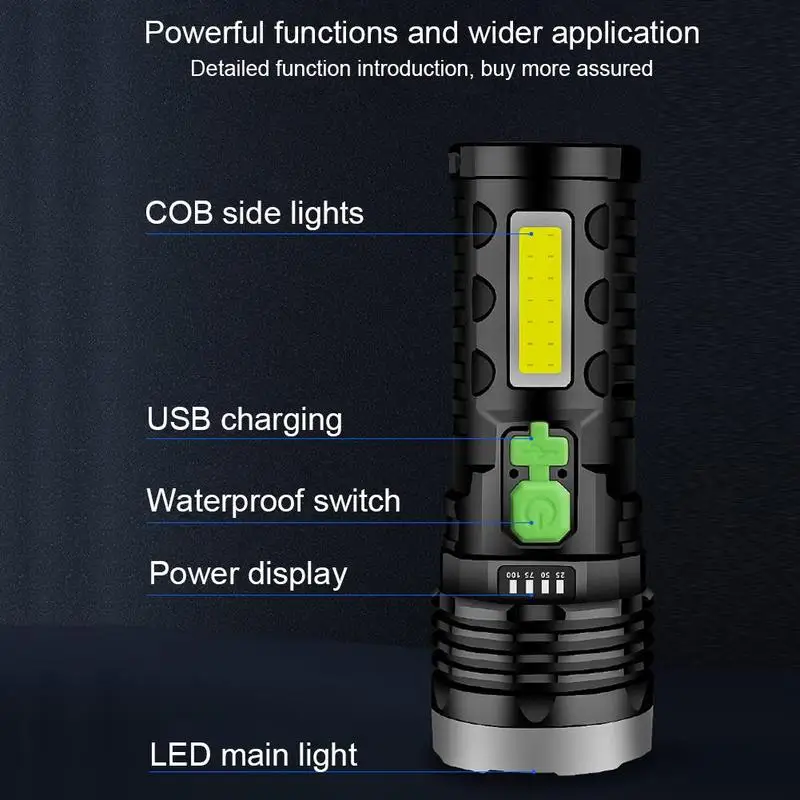 Powerful functions and wider application
Detailed function introduction, buy more assured

COB side lights

USB charging

Waterproof switch

Power display

100 75 50 25

LED main light