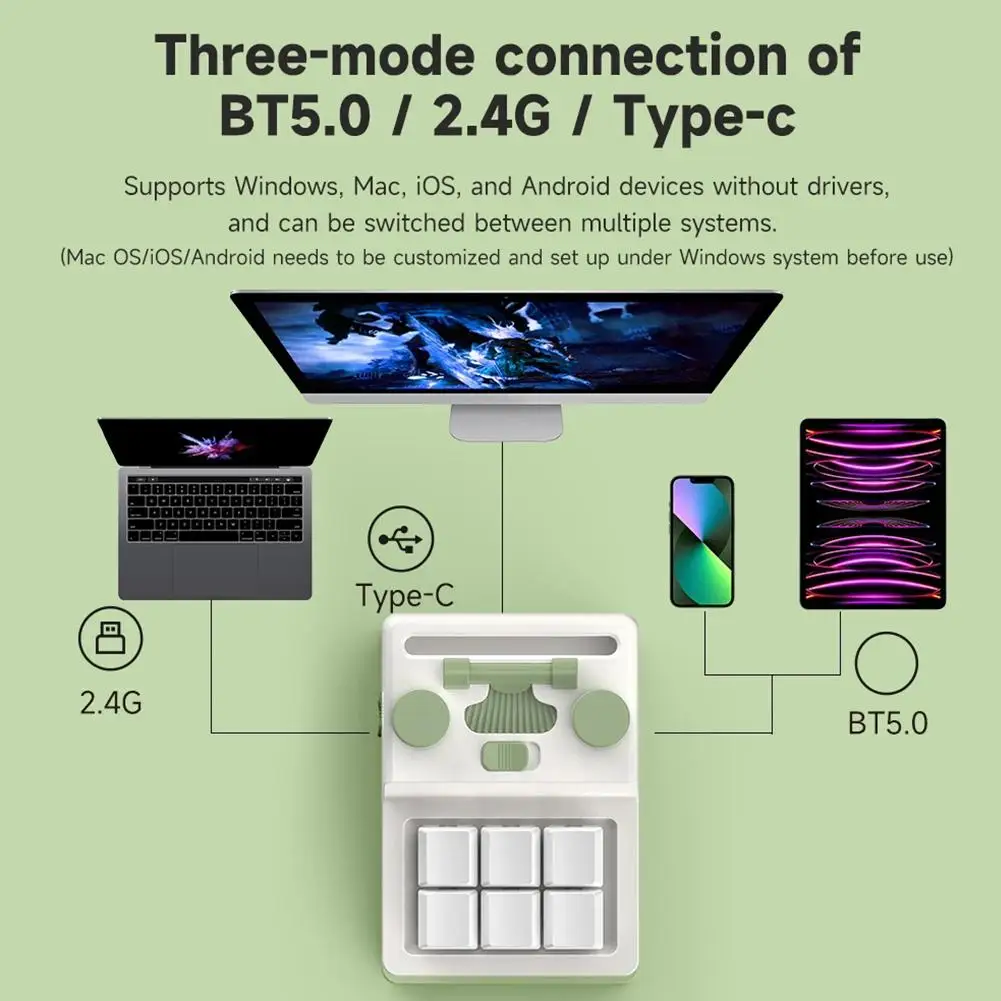 Three-mode connection of BT5.0 / 2.4G / Type-c

Supports Windows, Mac, iOS, and Android devices without drivers, and can be switched between multiple systems.
(Mac OS/iOS/Android needs to be customized and set up under Windows system before use)

Type-C

2.4G

BT5.0