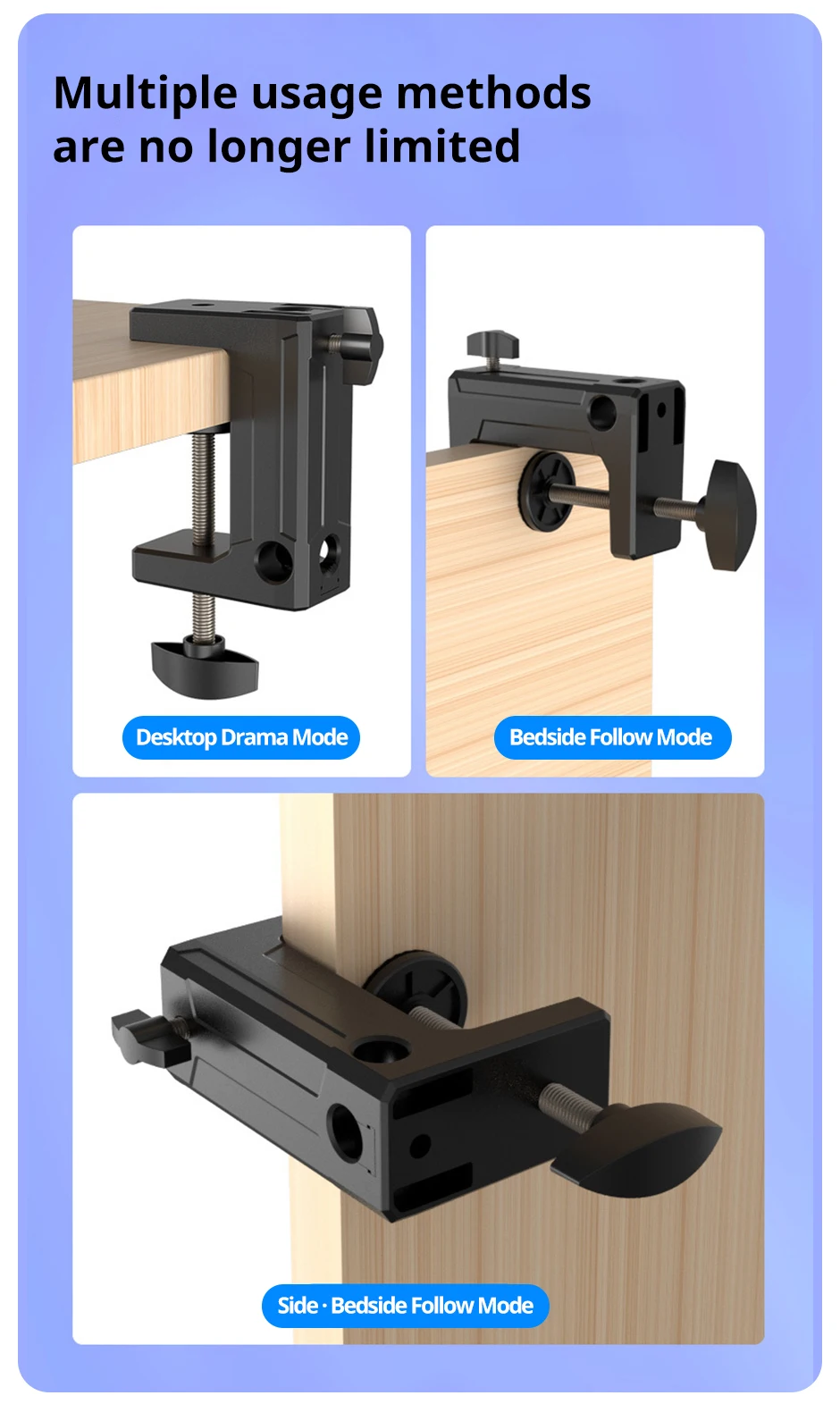 Multiple usage methods are no longer limited

Desktop Drama Mode

Bedside Follow Mode

Side · Bedside Follow Mode