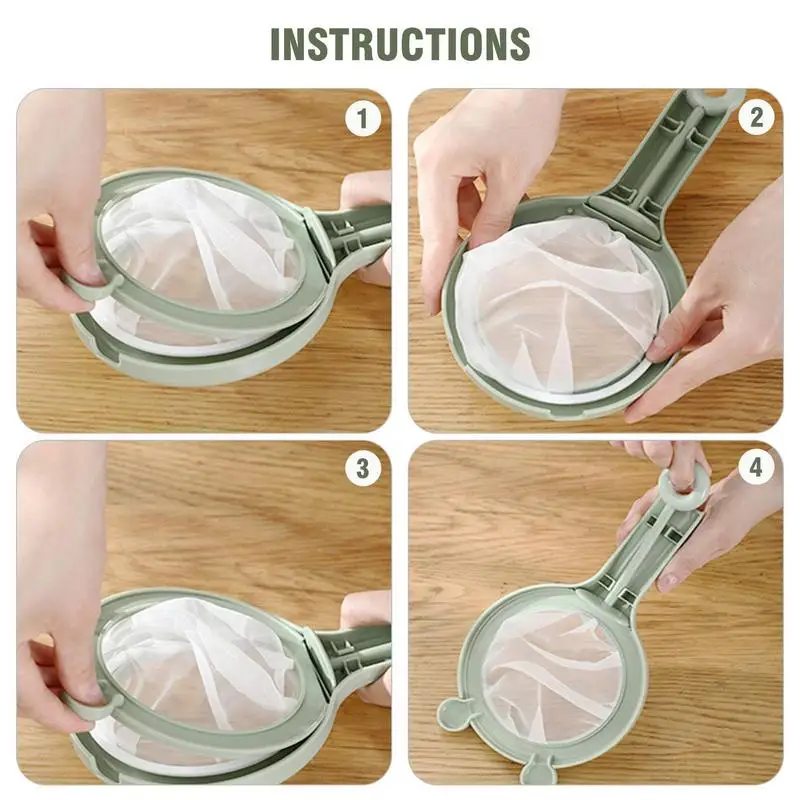 INSTRUCTIONS

1

2

3

4