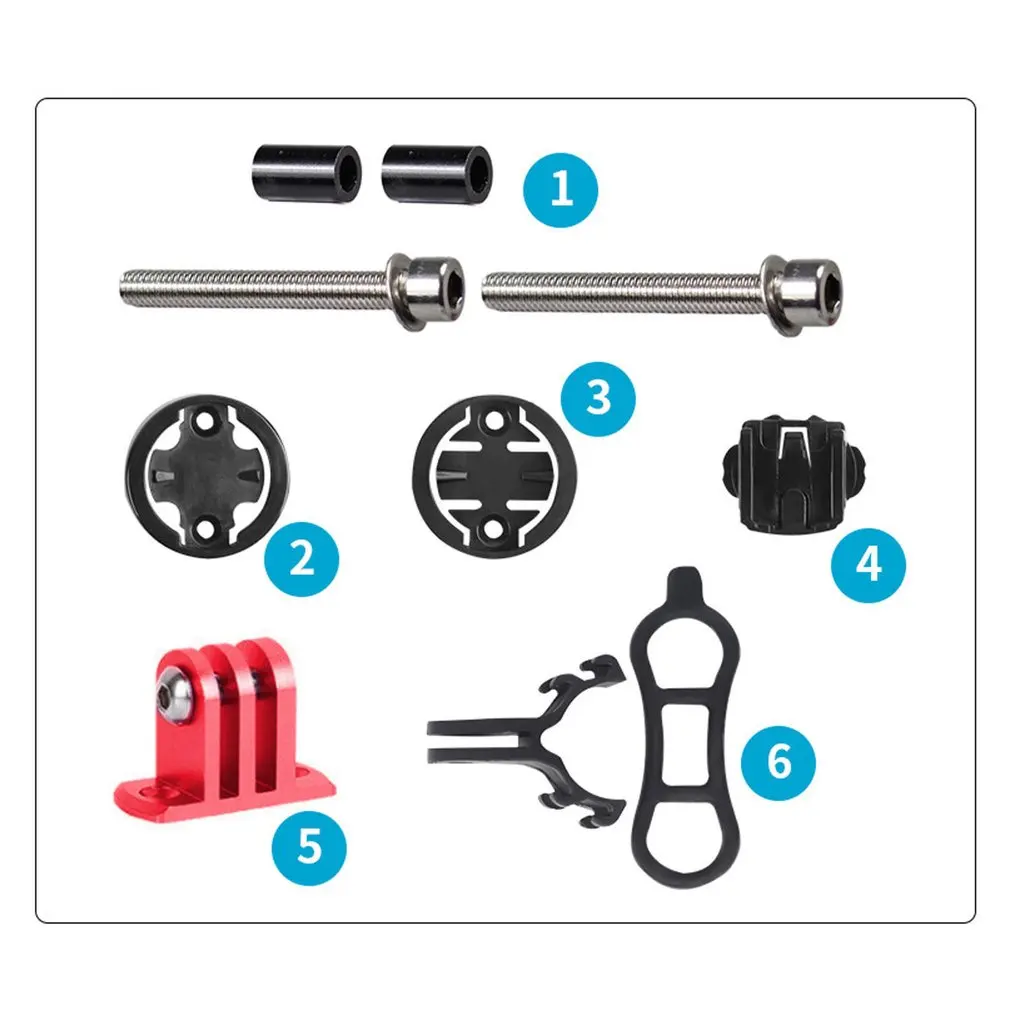 1

3

2

4

5

6