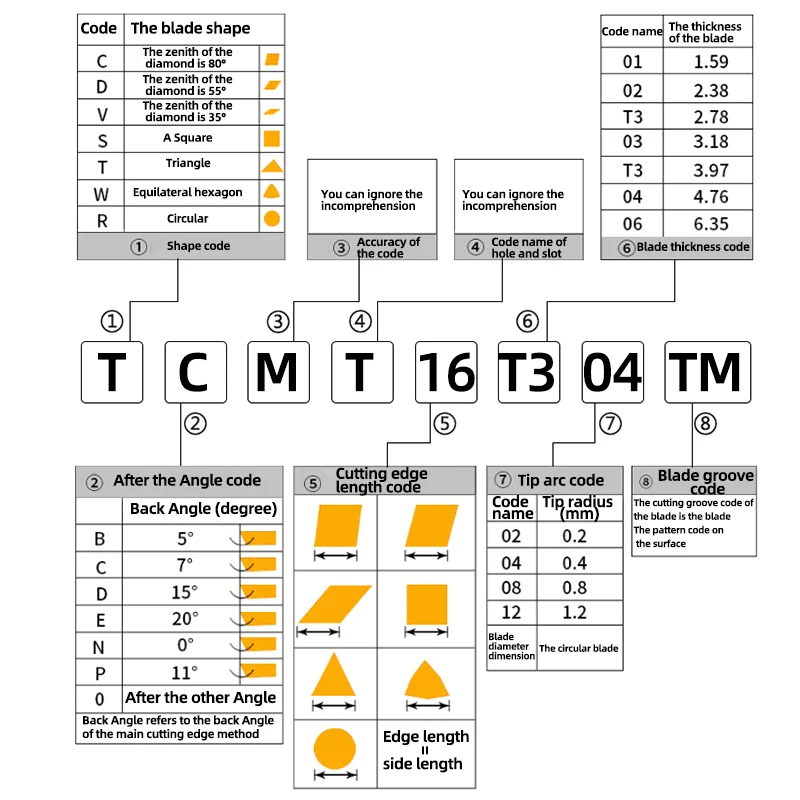 | Code | The blade shape |
|---|---|
| C | The zenith of the diamond is 80° |
| D | The zenith of the diamond is 55° |
| V | The zenith of the diamond is 35° |
| S | A Square |
| T | Triangle |
| W | Equilateral hexagon |
| R | Circular |

① Shape code

You can ignore the incomprehension

③ Accuracy of the code

You can ignore the incomprehension

④ Code name of hole and slot

| Code name | The thickness of the blade |
|---|---|
| 01 | 1.59 |
| 02 | 2.38 |
| T3 | 2.78 |
| 03 | 3.18 |
| T3 | 3.97 |
| 04 | 4.76 |
| 06 | 6.35 |

⑥ Blade thickness code

① ③ ④ ⑥

T C M T 16 T3 04 TM

② ⑤ ⑦ ⑧

② After the Angle code

| | Back Angle (degree) |
|---|---|
| B | 5° |
| C | 7° |
| D | 15° |
| E | 20° |
| N | 0° |
| P | 11° |
| 0 | After the other Angle |

Back Angle refers to the back Angle of the main cutting edge method

⑤ Cutting edge length code

Edge length = side length

⑦ Tip arc code

| Code name | Tip radius (mm) |
|---|---|
| 02 | 0.2 |
| 04 | 0.4 |
| 08 | 0.8 |
| 12 | 1.2 |
| Blade diameter dimension | The circular blade |

⑧ Blade groove code

The cutting groove code of the blade is the blade The pattern code on the surface