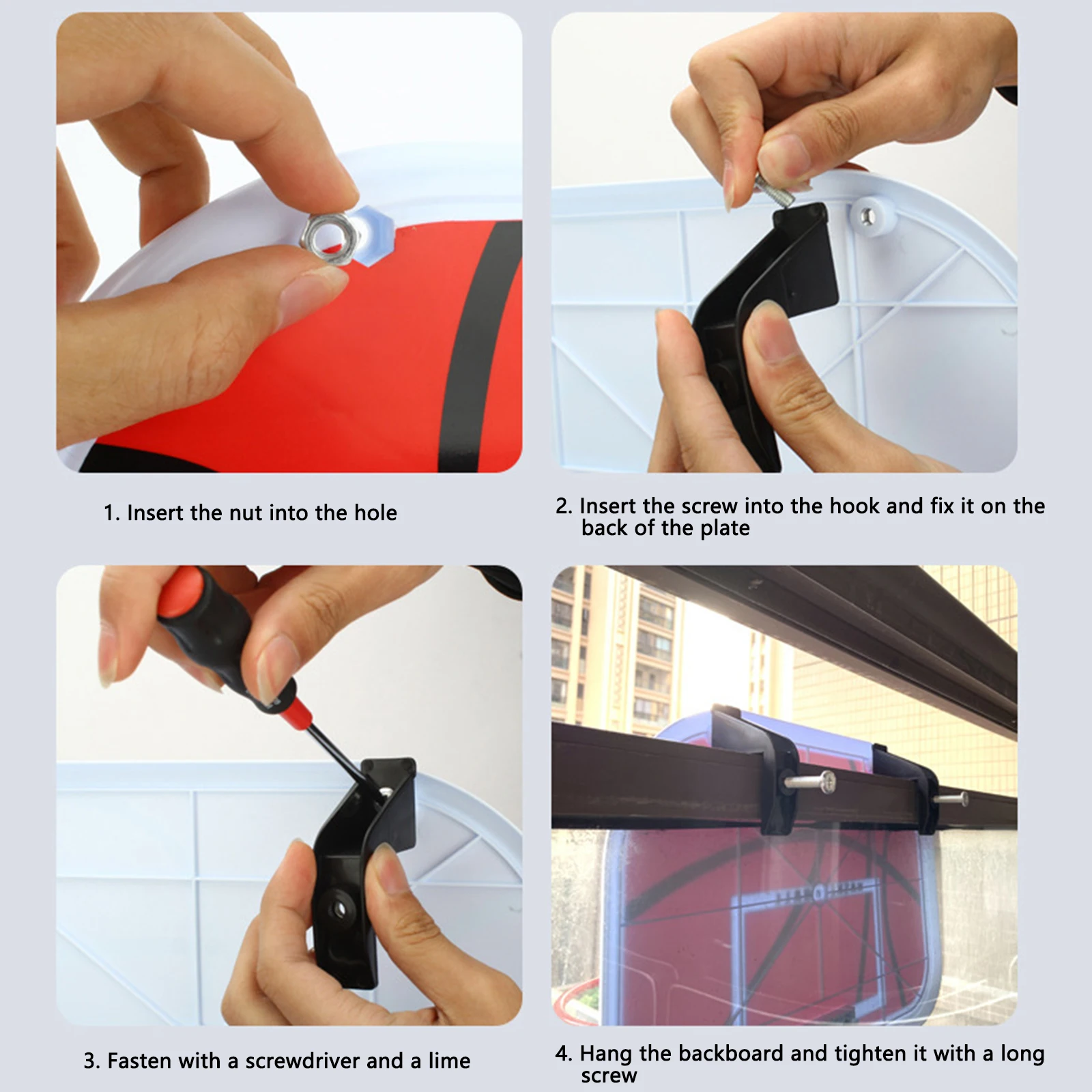 1. Insert the nut into the hole

2. Insert the screw into the hook and fix it on the back of the plate

3. Fasten with a screwdriver and a lime

4. Hang the backboard and tighten it with a long screw