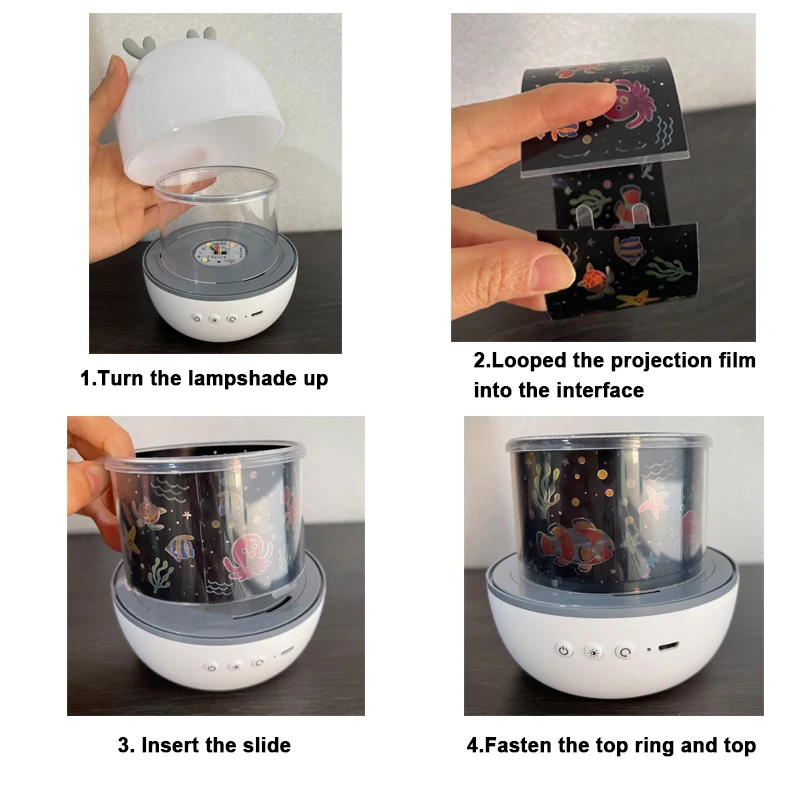 1.Turn the lampshade up

2.Looped the projection film into the interface

3. Insert the slide

4.Fasten the top ring and top