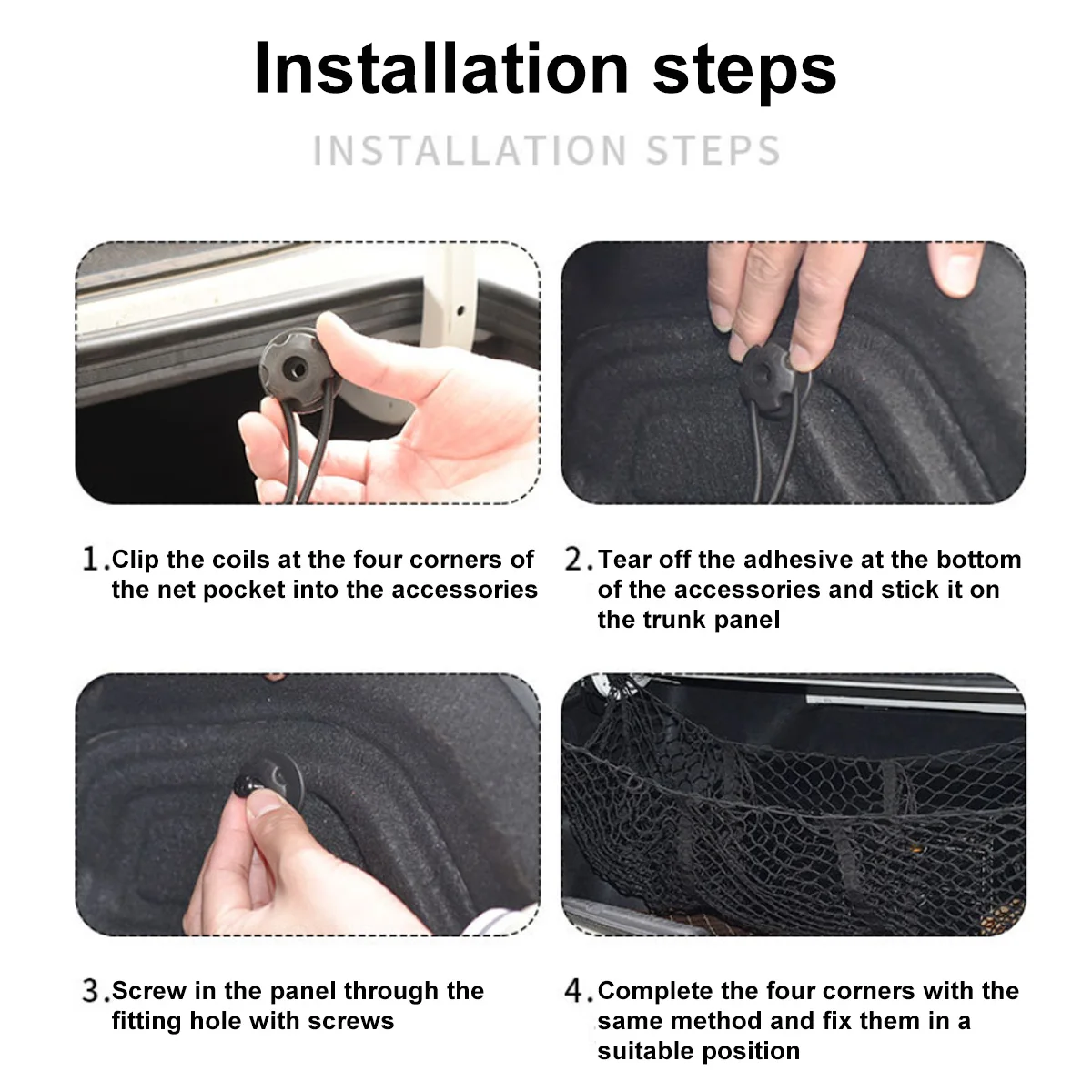 Installation steps

INSTALLATION STEPS

1. Clip the coils at the four corners of the net pocket into the accessories

2. Tear off the adhesive at the bottom of the accessories and stick it on the trunk panel

3. Screw in the panel through the fitting hole with screws

4. Complete the four corners with the same method and fix them in a suitable position