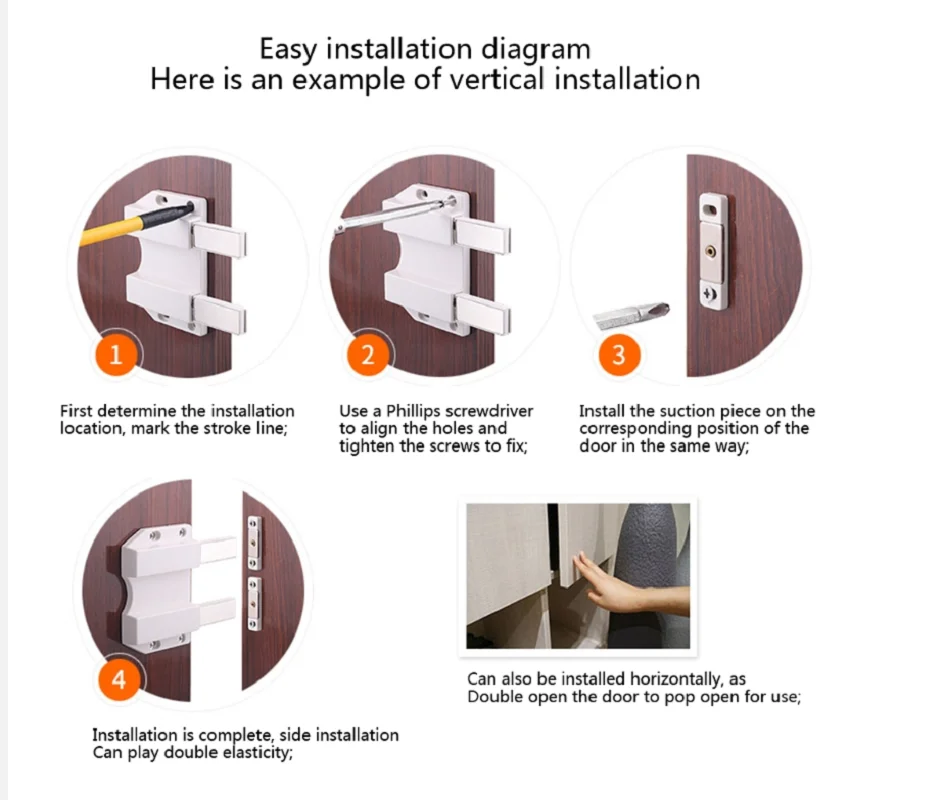 Easy installation diagram
Here is an example of vertical installation

1

First determine the installation location, mark the stroke line;

2

Use a Phillips screwdriver to align the holes and tighten the screws to fix;

3

Install the suction piece on the corresponding position of the door in the same way;

4

Installation is complete, side installation Can play double elasticity;

Can also be installed horizontally, as Double open the door to pop open for use;