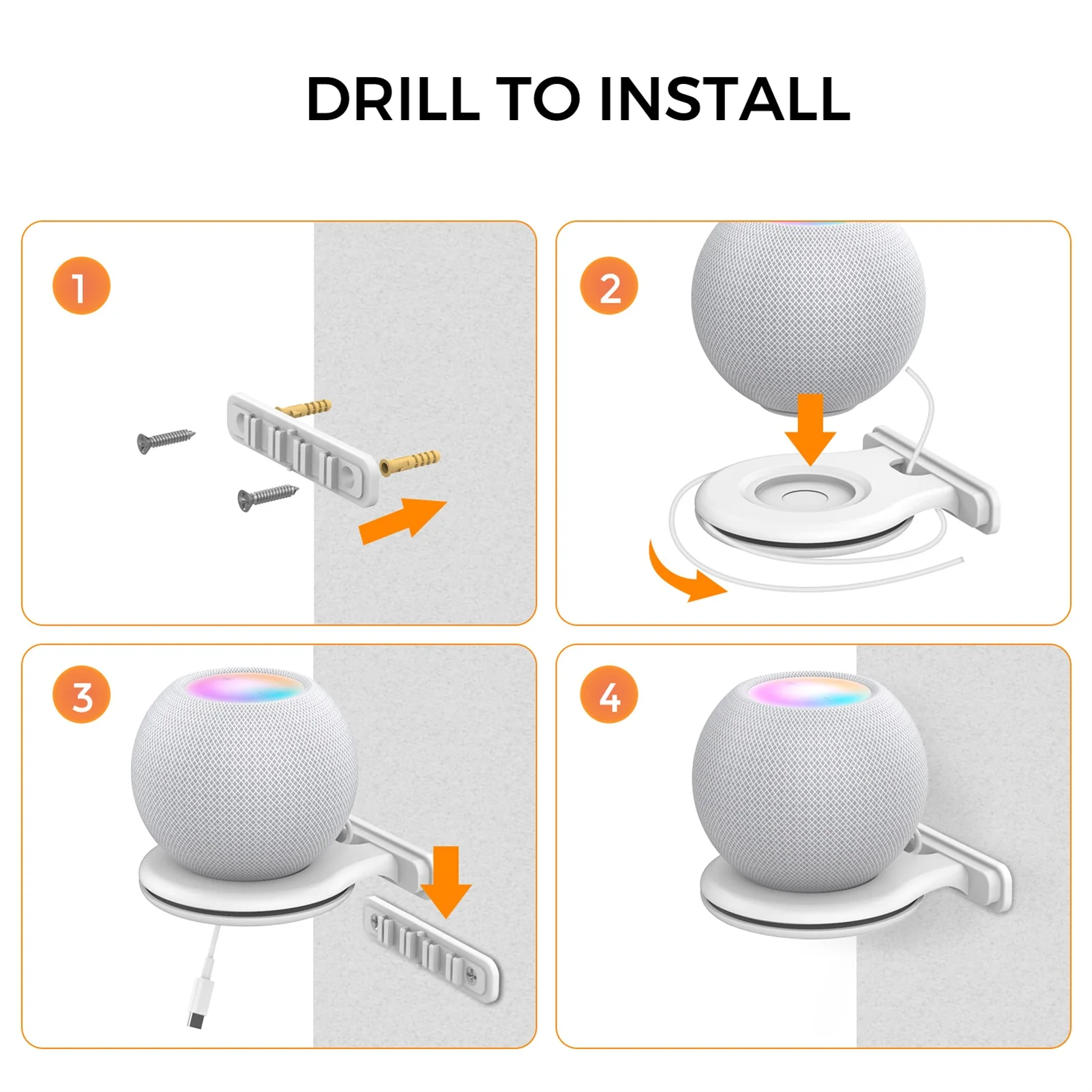 DRILL TO INSTALL

1

2

3

4