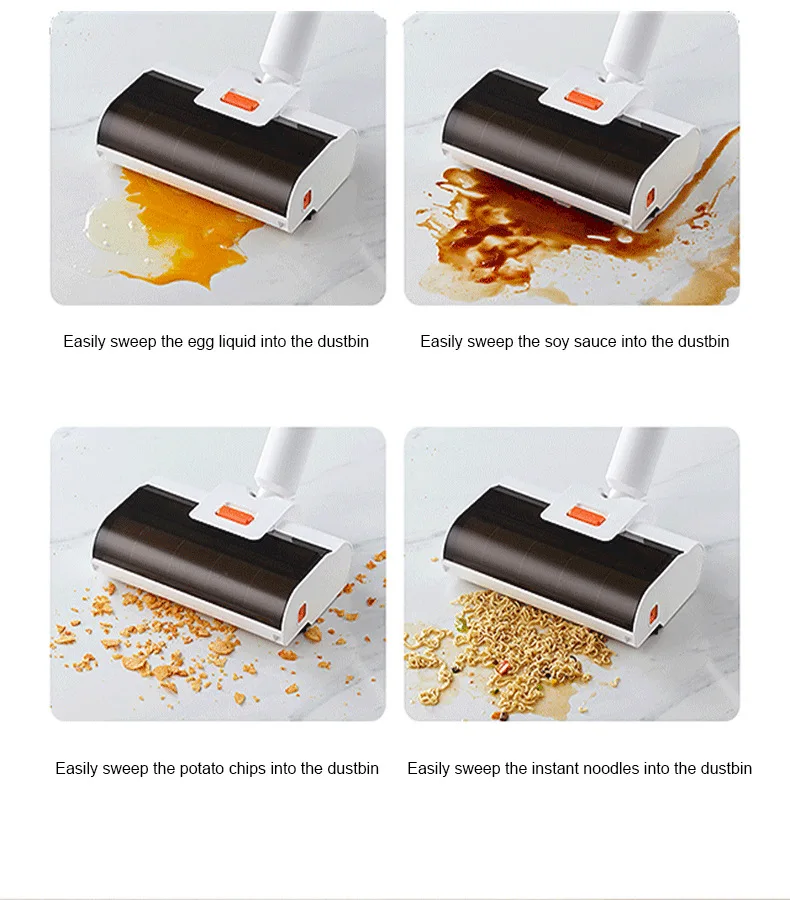 Easily sweep the egg liquid into the dustbin

Easily sweep the soy sauce into the dustbin

Easily sweep the potato chips into the dustbin

Easily sweep the instant noodles into the dustbin