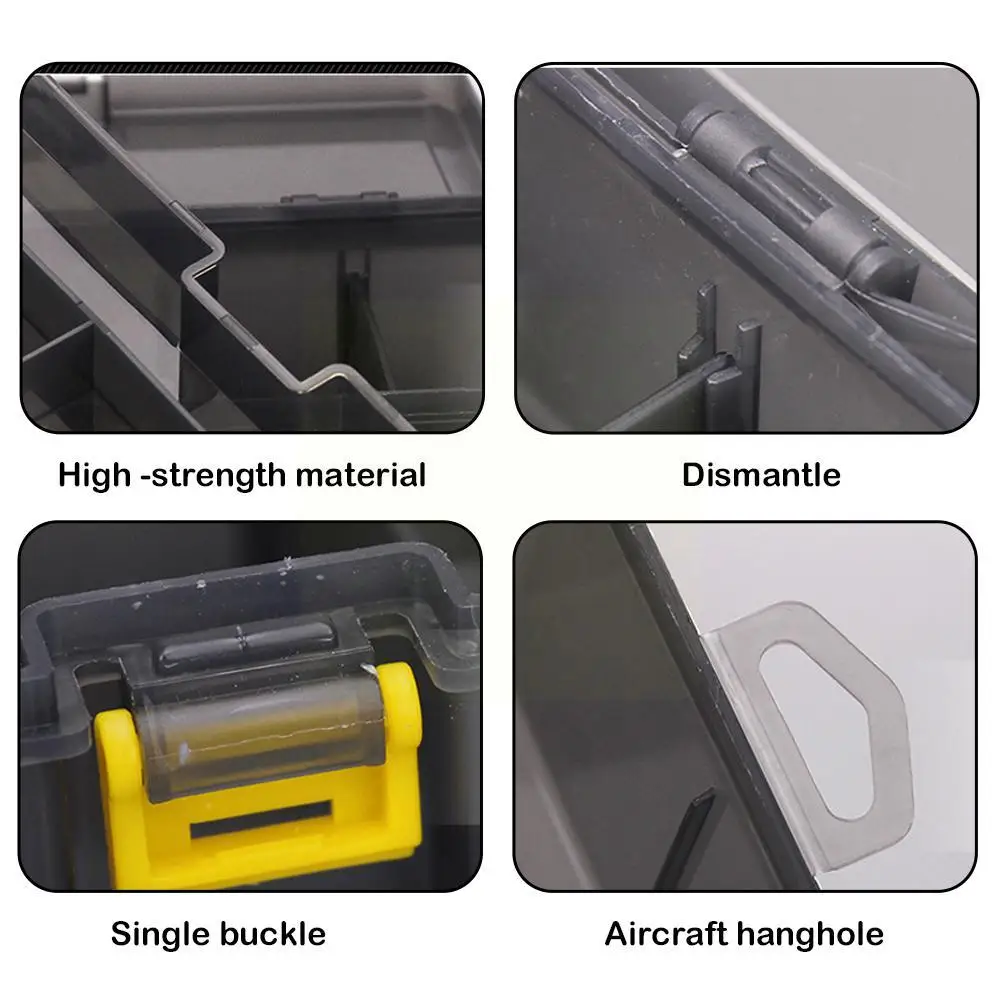 High -strength material

Dismantle

Single buckle

Aircraft hanghole