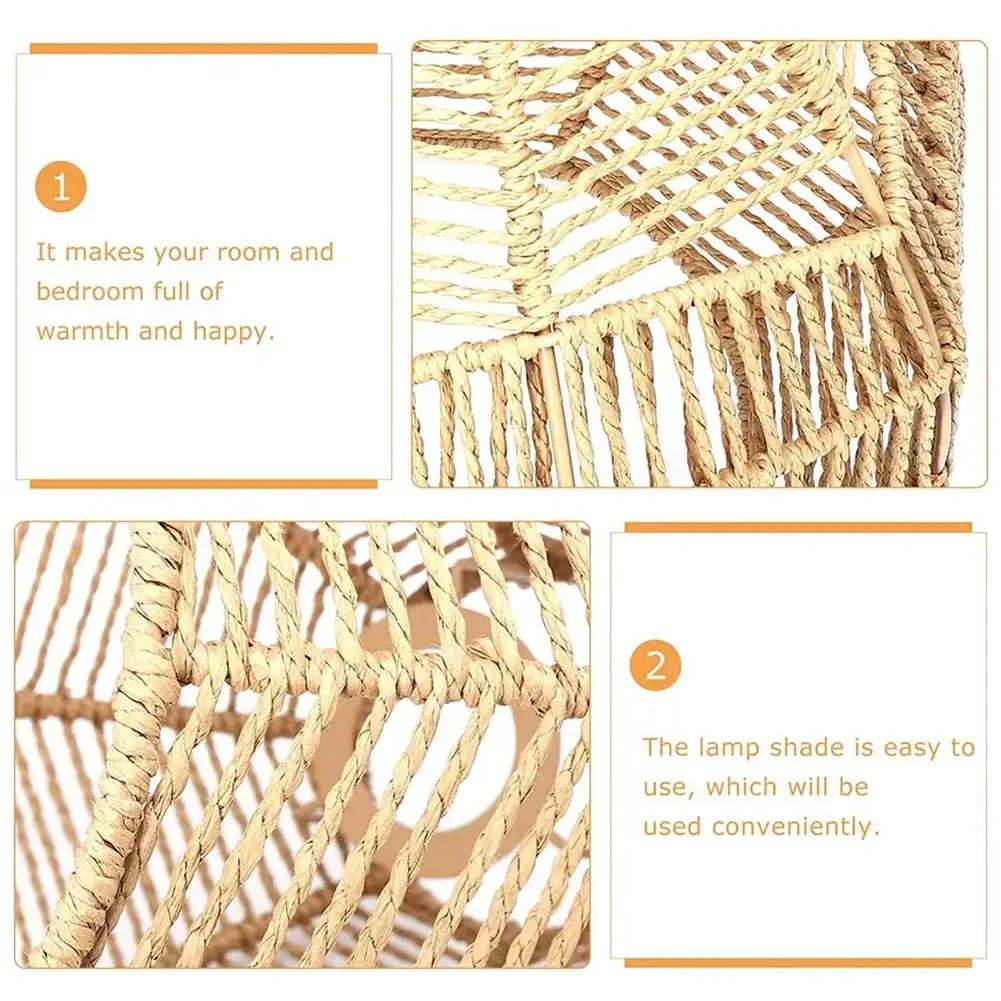 1

It makes your room and bedroom full of warmth and happy.

2

The lamp shade is easy to use, which will be used conveniently.