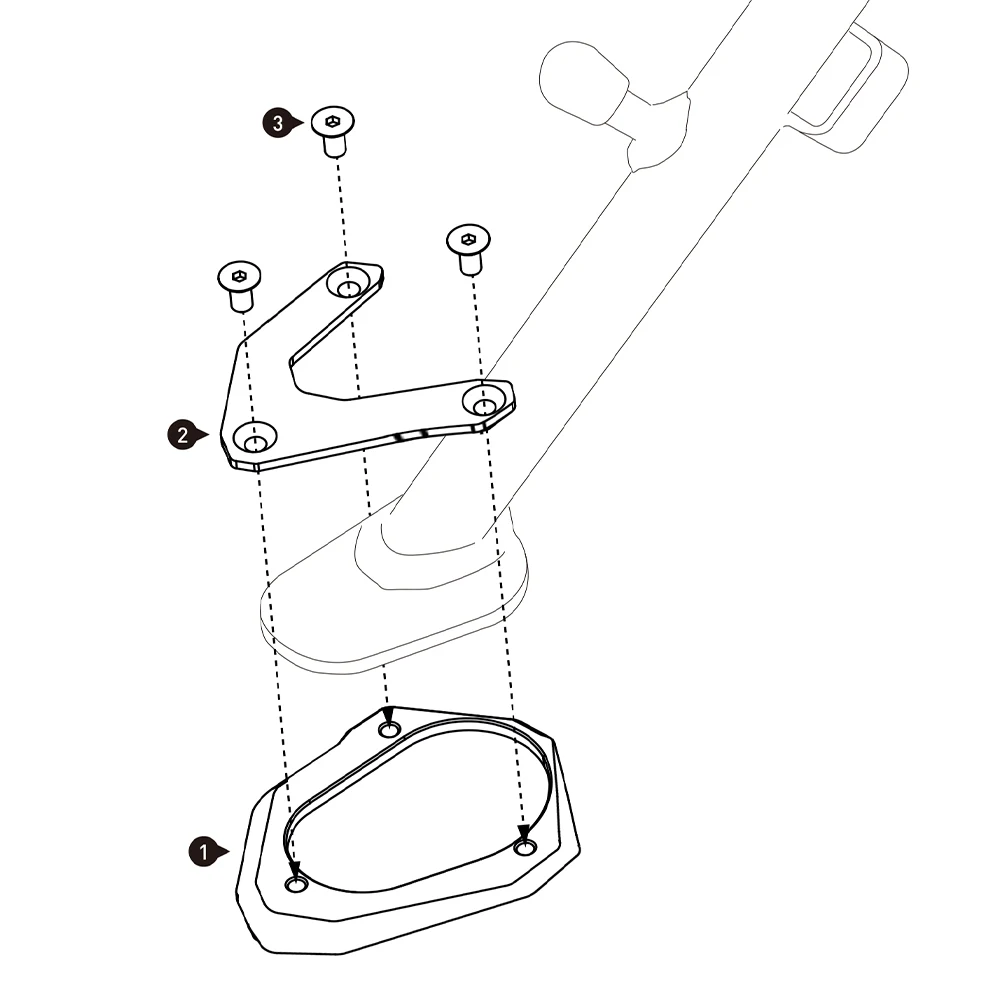 3
2
1