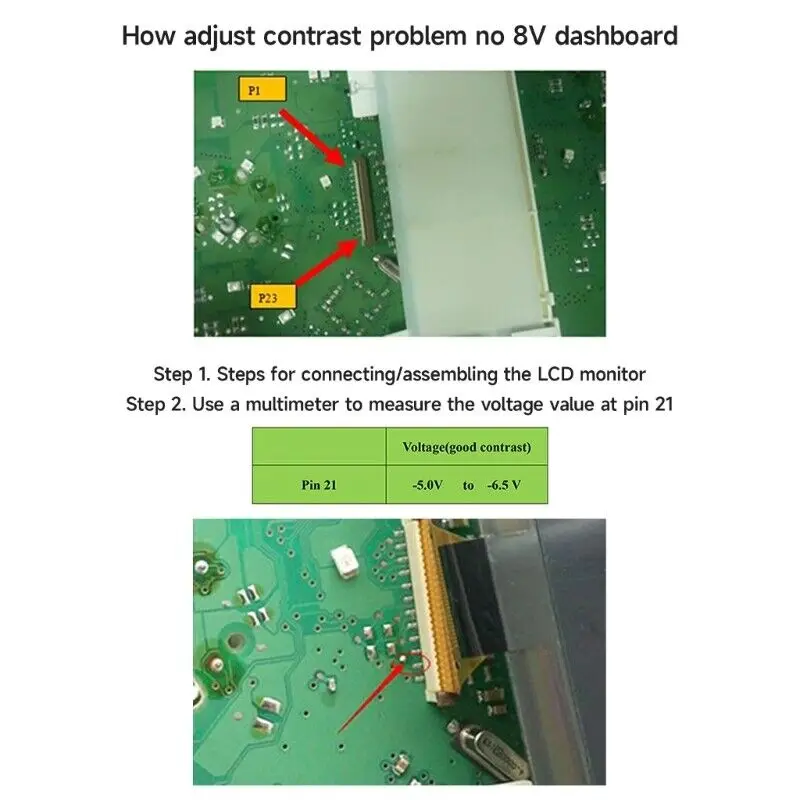 How adjust contrast problem no 8V dashboard

P1

P23

Step 1. Steps for connecting/assembling the LCD monitor
Step 2. Use a multimeter to measure the voltage value at pin 21

| | Voltage(good contrast) |
|---|---|
| Pin 21 | -5.0V to -6.5 V |