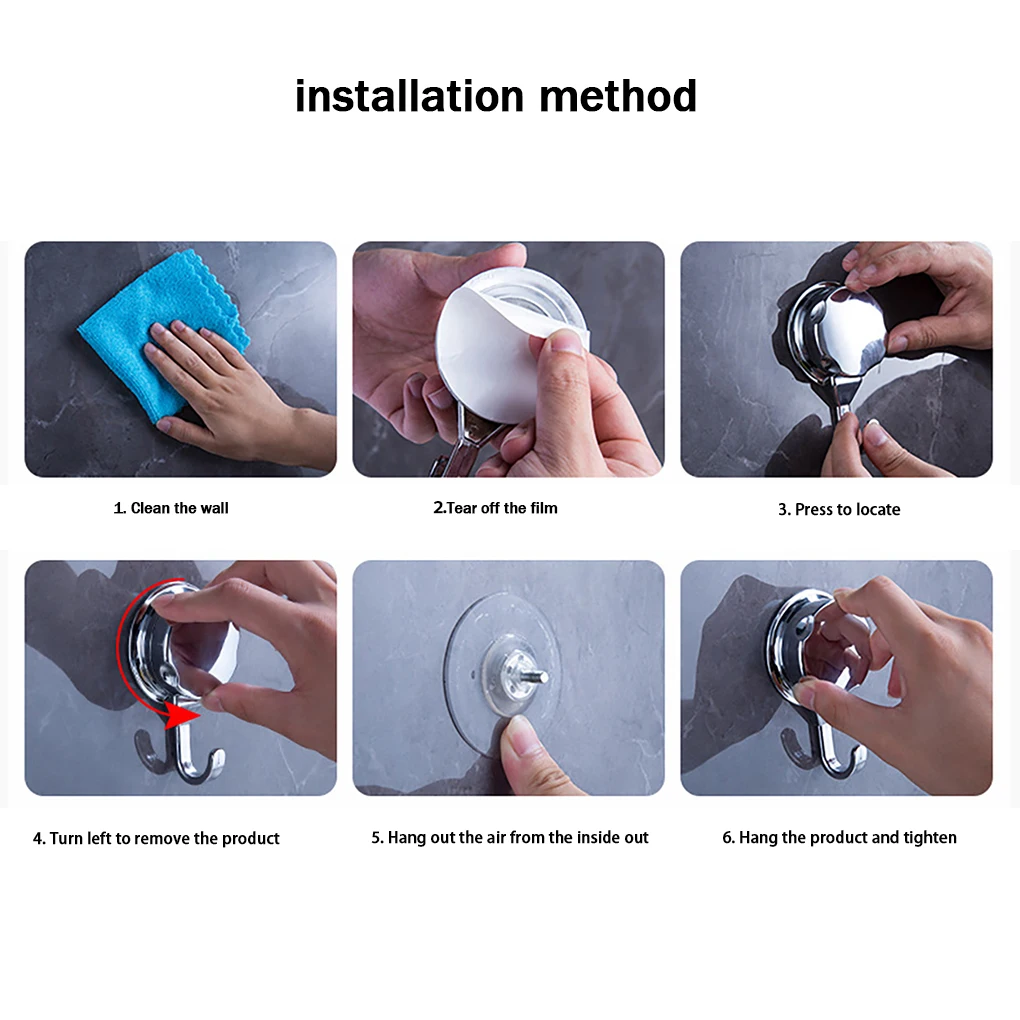 installation method

1. Clean the wall

2.Tear off the film

3. Press to locate

4. Turn left to remove the product

5. Hang out the air from the inside out

6. Hang the product and tighten