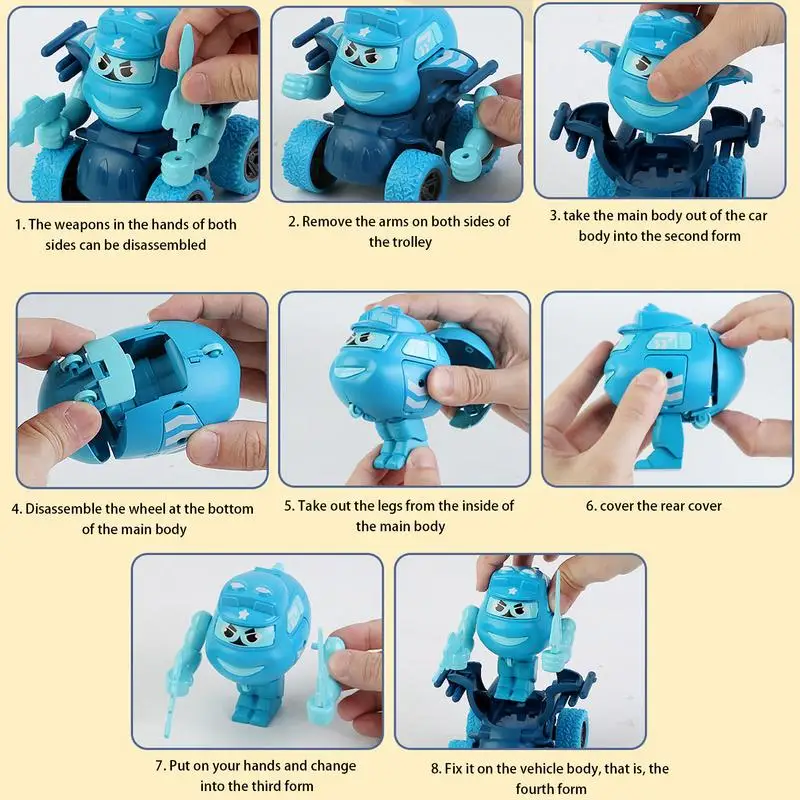 1. The weapons in the hands of both sides can be disassembled

2. Remove the arms on both sides of the trolley

3. take the main body out of the car body into the second form

4. Disassemble the wheel at the bottom of the main body

5. Take out the legs from the inside of the main body

6. cover the rear cover

7. Put on your hands and change into the third form

8. Fix it on the vehicle body, that is, the fourth form