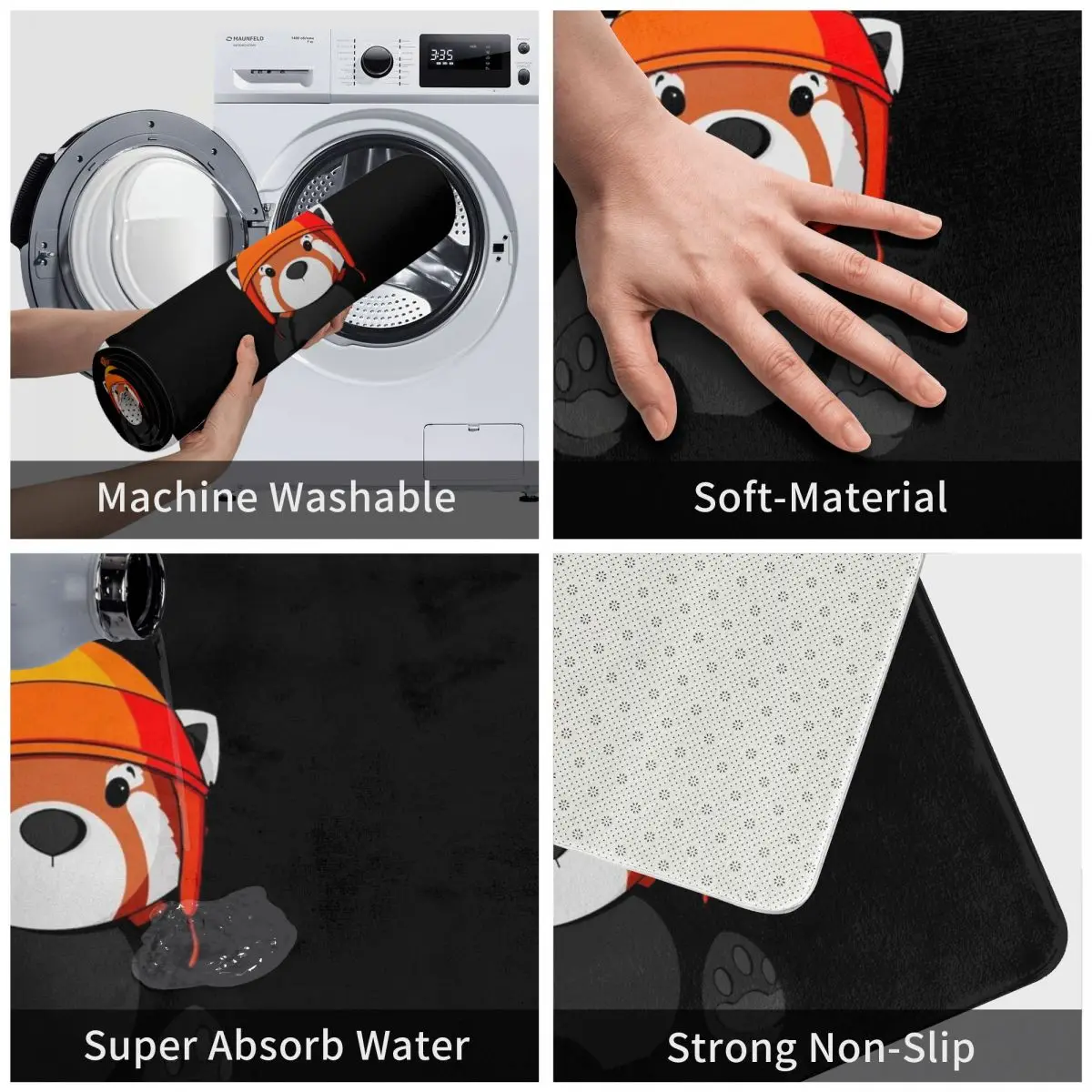 MAUNFELD

3:35

Machine Washable

Soft-Material

Super Absorb Water

Strong Non-Slip