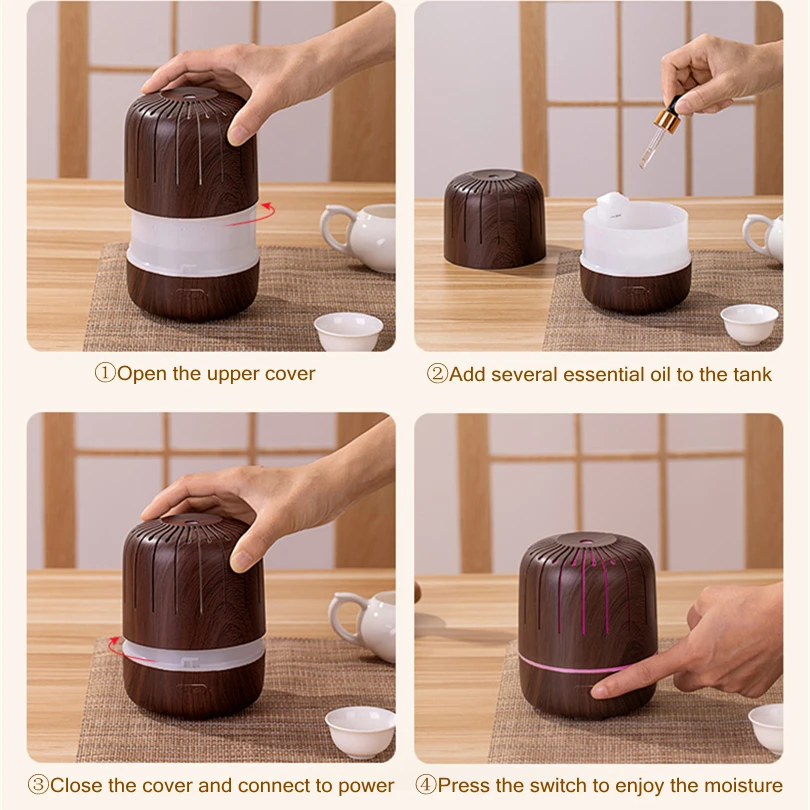 ①Open the upper cover

②Add several essential oil to the tank

③Close the cover and connect to power

④Press the switch to enjoy the moisture