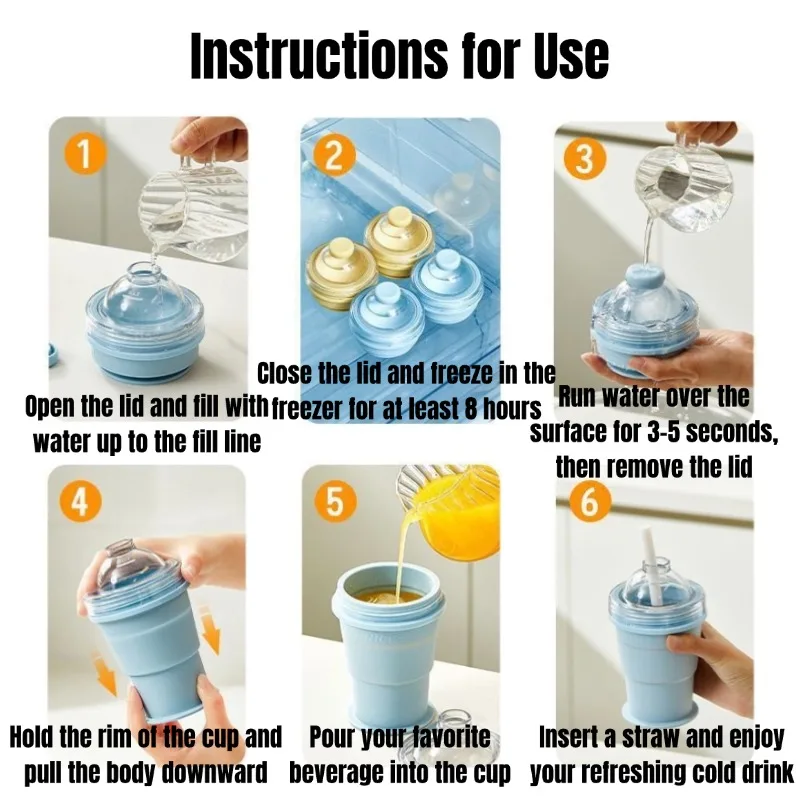 Instructions for Use

1
Open the lid and fill with water up to the fill line

2
Close the lid and freeze in the freezer for at least 8 hours

3
Run water over the surface for 3-5 seconds, then remove the lid

4
Hold the rim of the cup and pull the body downward

5
Pour your favorite beverage into the cup

6
Insert a straw and enjoy your refreshing cold drink