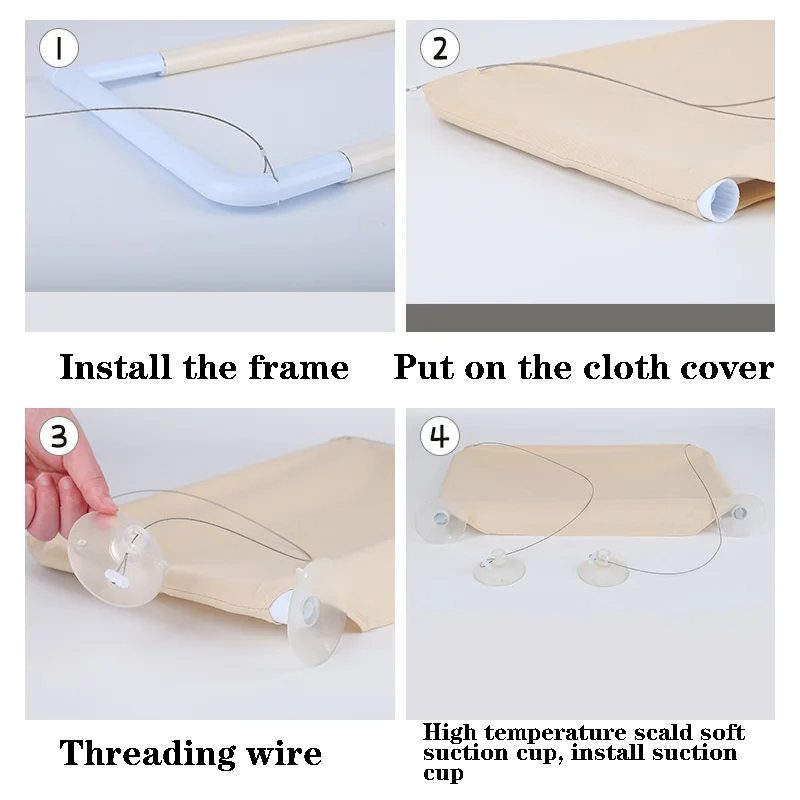 1

Install the frame

2

Put on the cloth cover

3

Threading wire

4

High temperature scald soft suction cup, install suction cup