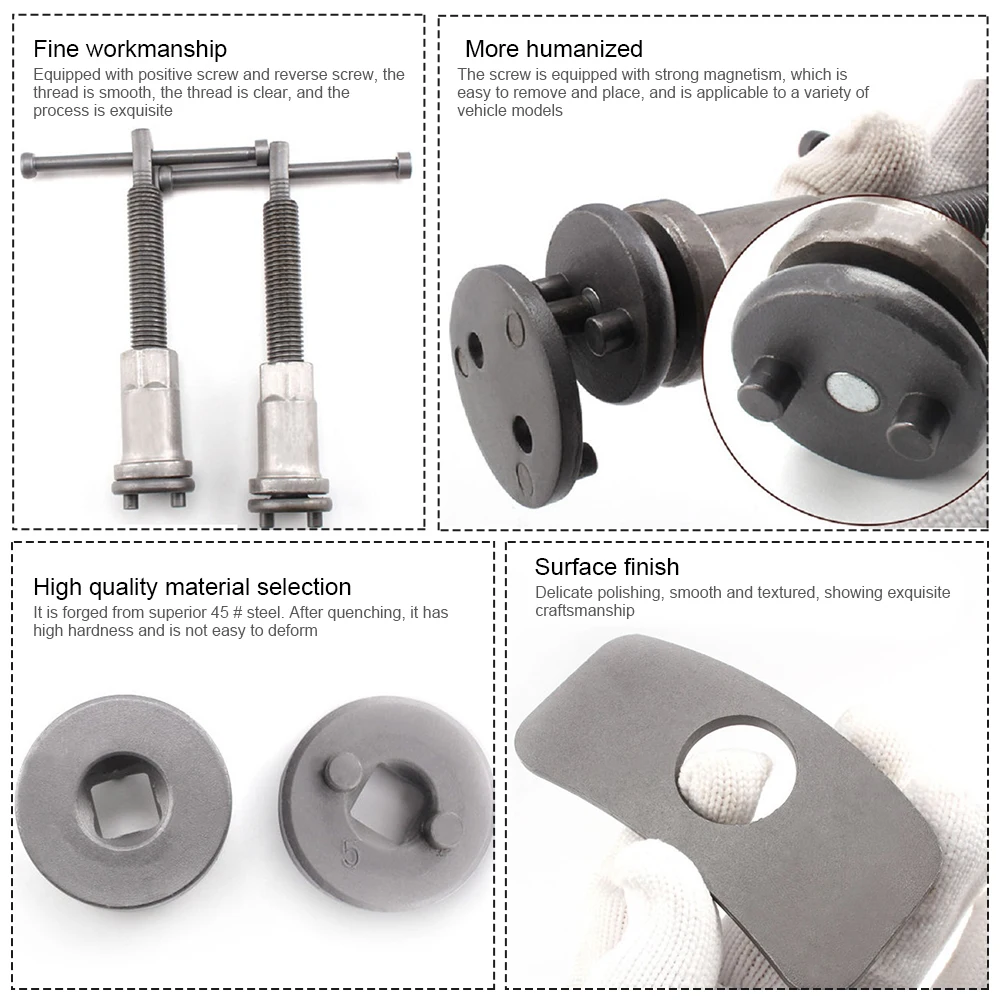 Fine workmanship
Equipped with positive screw and reverse screw, the thread is smooth, the thread is clear, and the process is exquisite

More humanized
The screw is equipped with strong magnetism, which is easy to remove and place, and is applicable to a variety of vehicle models

High quality material selection
It is forged from superior 45 # steel. After quenching, it has high hardness and is not easy to deform

5

Surface finish
Delicate polishing, smooth and textured, showing exquisite craftsmanship