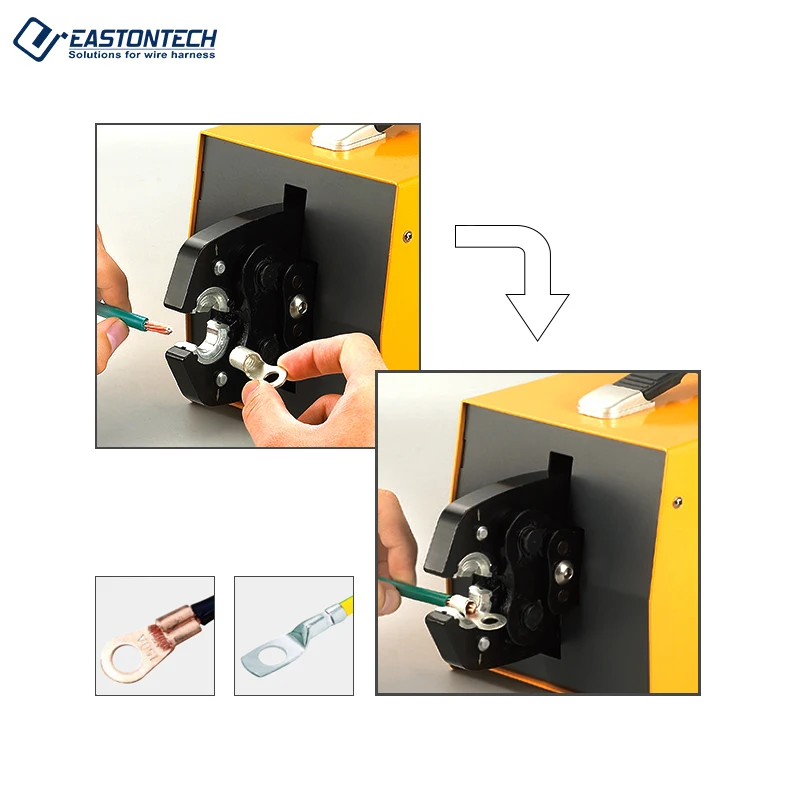 EASTONTECH
Solutions for wire harness