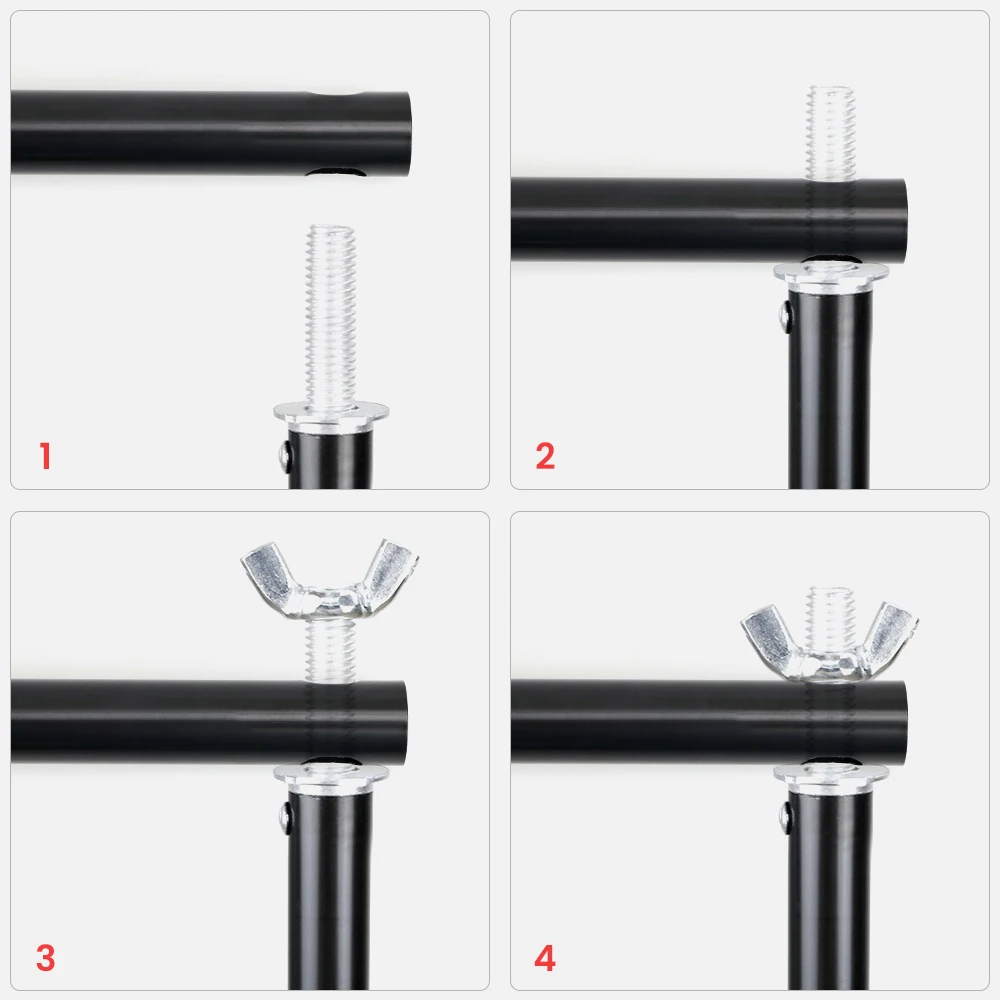 1

2

3

4