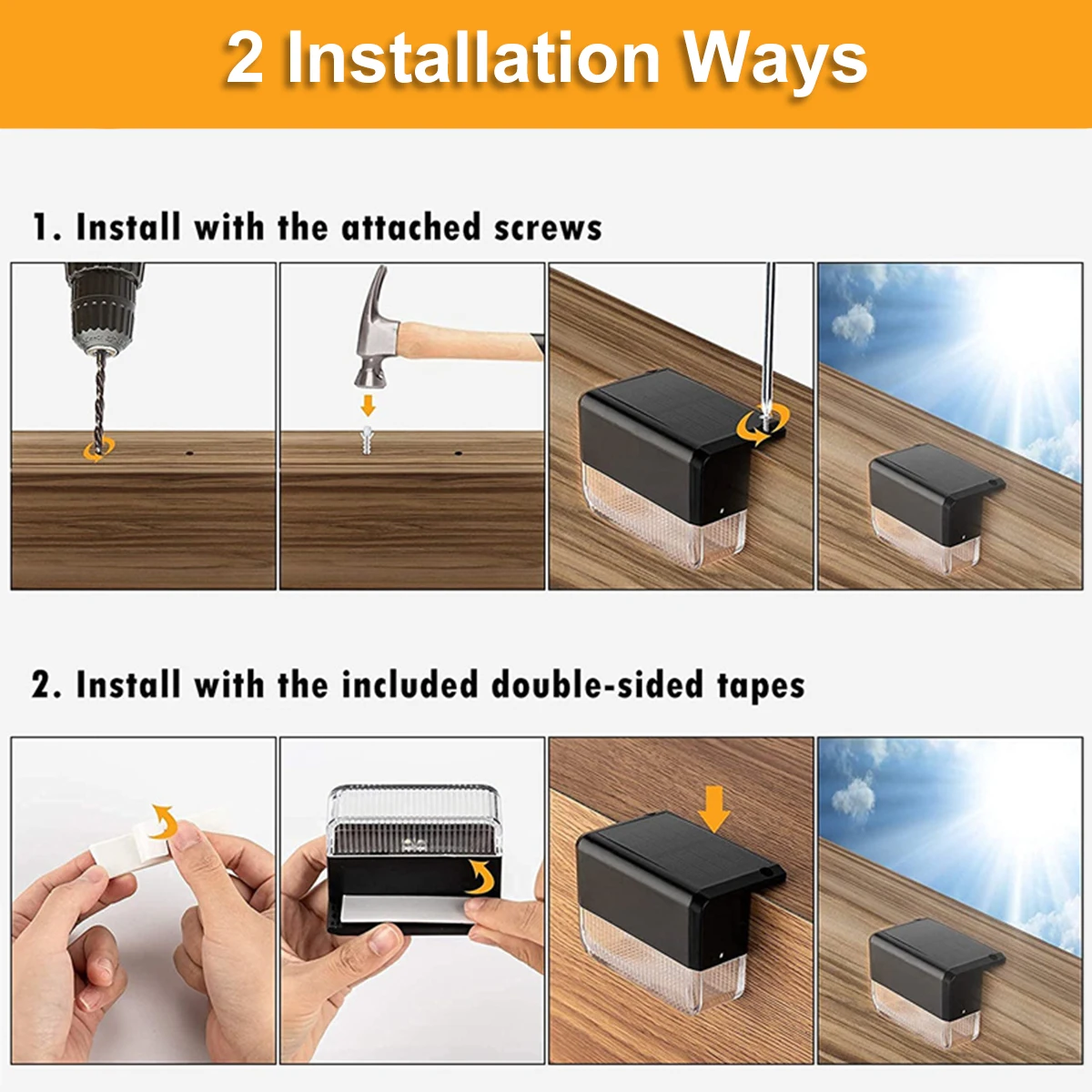 2 Installation Ways

1. Install with the attached screws

2. Install with the included double-sided tapes