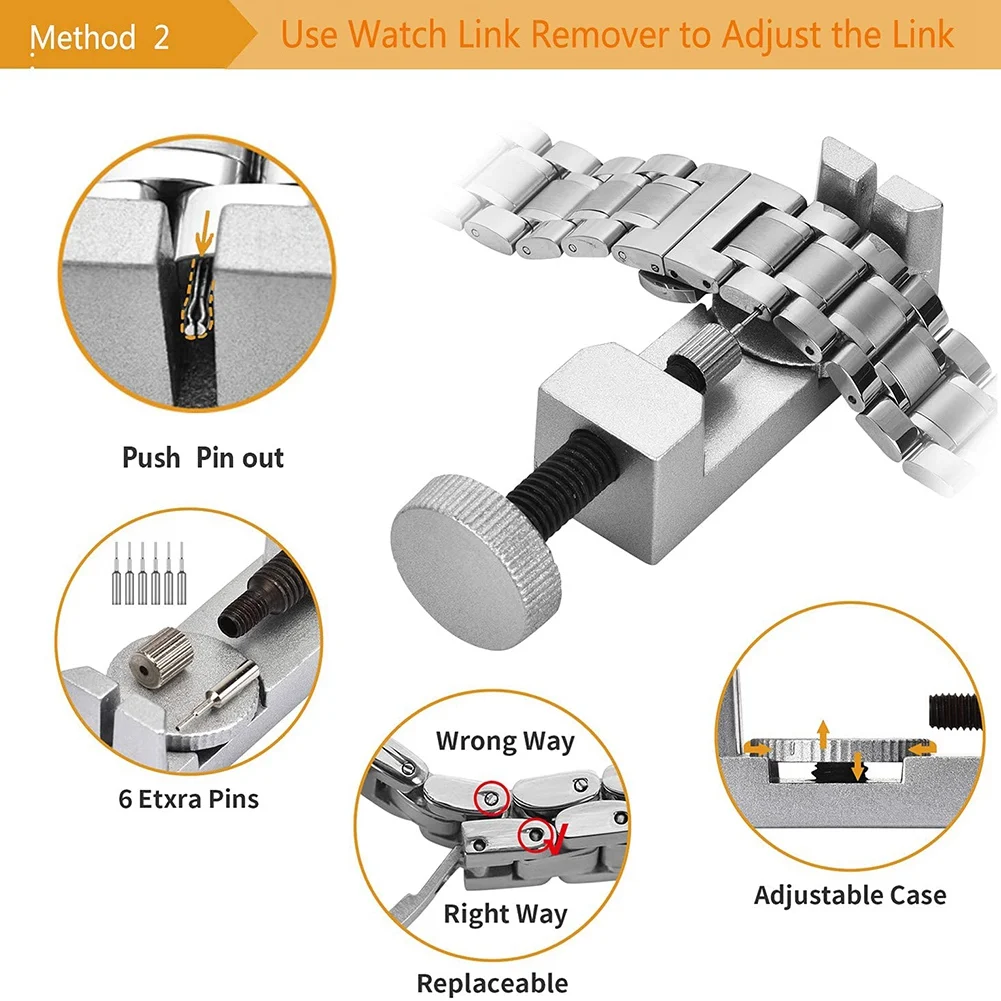 Method 2
Use Watch Link Remover to Adjust the Link

Push Pin out

6 Etxra Pins

Wrong Way

Right Way

Replaceable

Adjustable Case