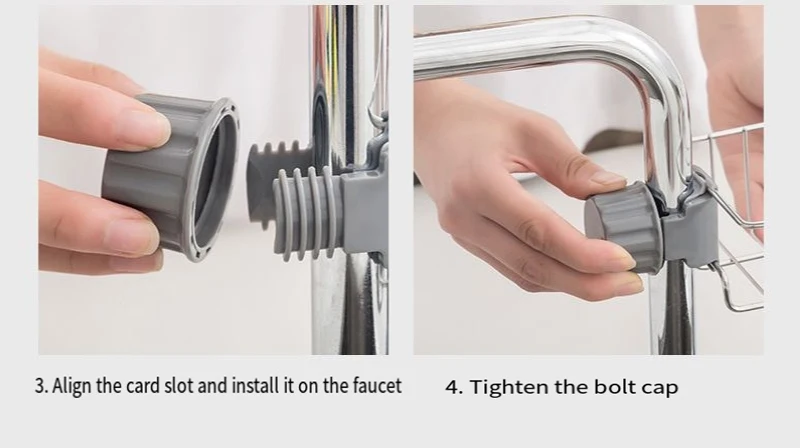 3. Align the card slot and install it on the faucet

4. Tighten the bolt cap