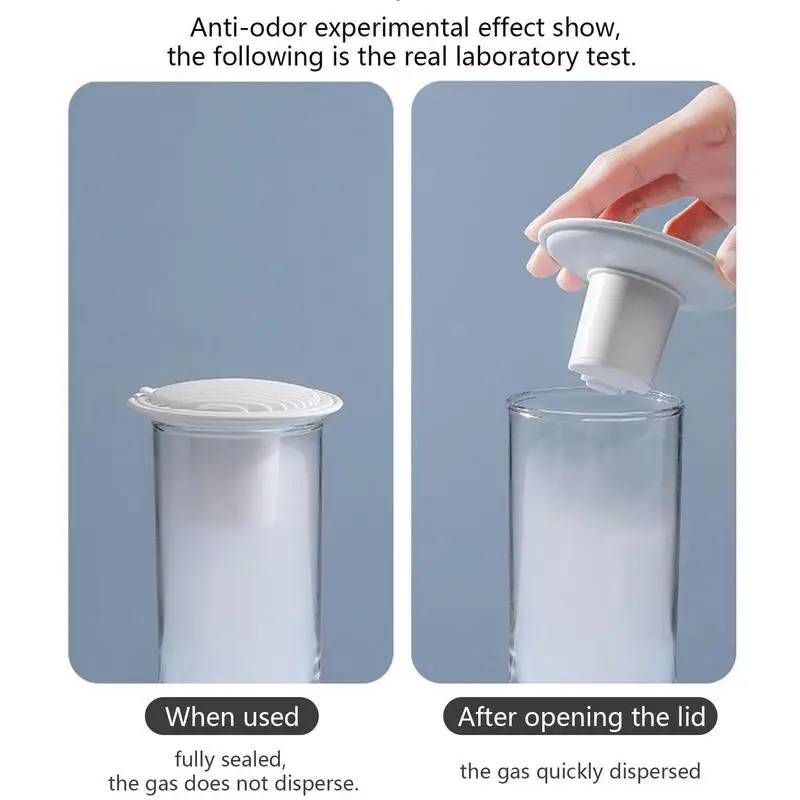 Anti-odor experimental effect show, the following is the real laboratory test.

When used

fully sealed, the gas does not disperse.

After opening the lid

the gas quickly dispersed