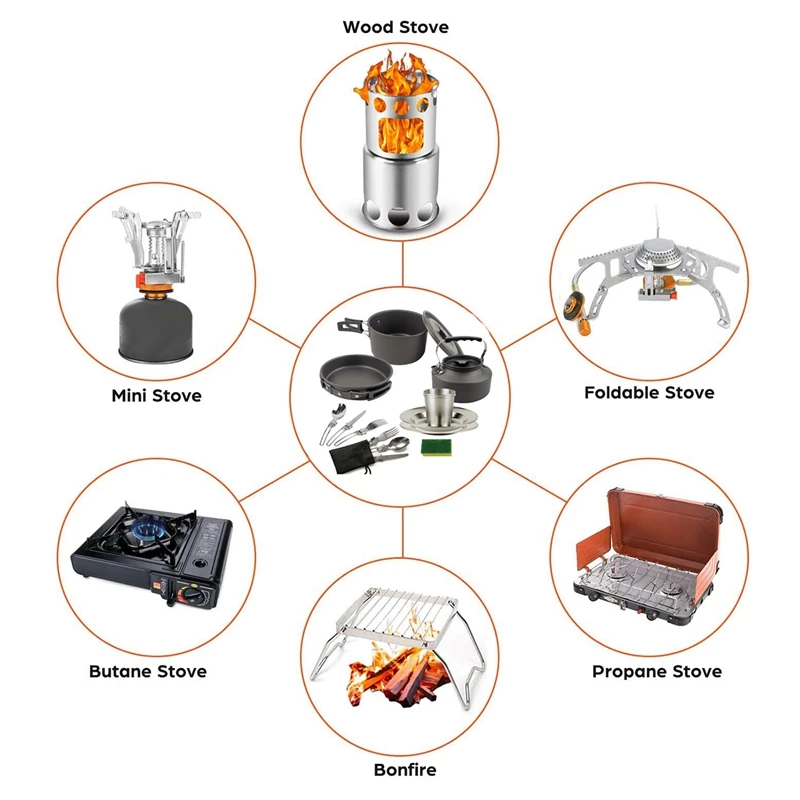 Wood Stove

Mini Stove

Foldable Stove

Butane Stove

Propane Stove

Bonfire