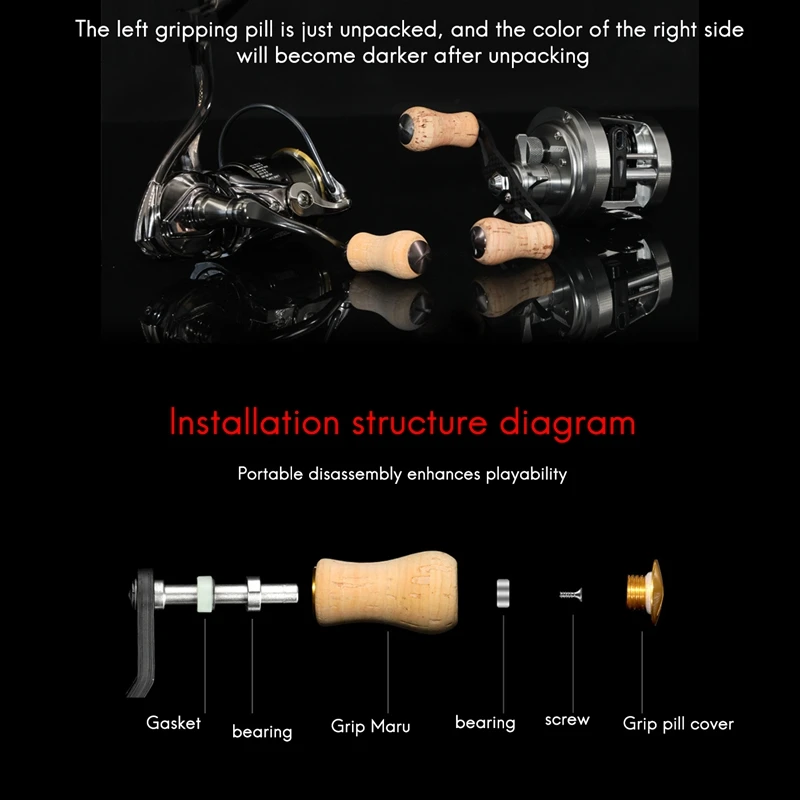 The left gripping pill is just unpacked, and the color of the right side will become darker after unpacking

Installation structure diagram

Portable disassembly enhances playability

Gasket

bearing

Grip Maru

bearing

screw

Grip pill cover