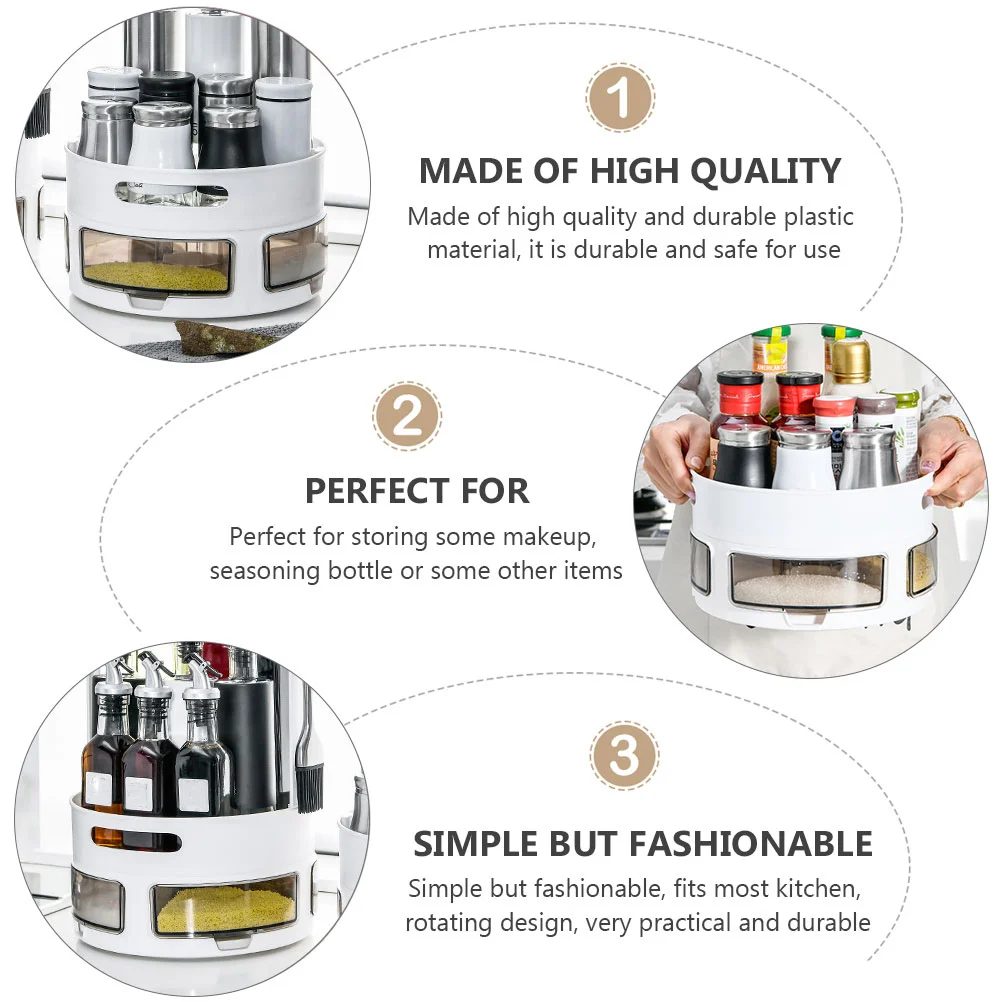 1

MADE OF HIGH QUALITY

Made of high quality and durable plastic material, it is durable and safe for use

2

PERFECT FOR

Perfect for storing some makeup, seasoning bottle or some other items

3

SIMPLE BUT FASHIONABLE

Simple but fashionable, fits most kitchen, rotating design, very practical and durable