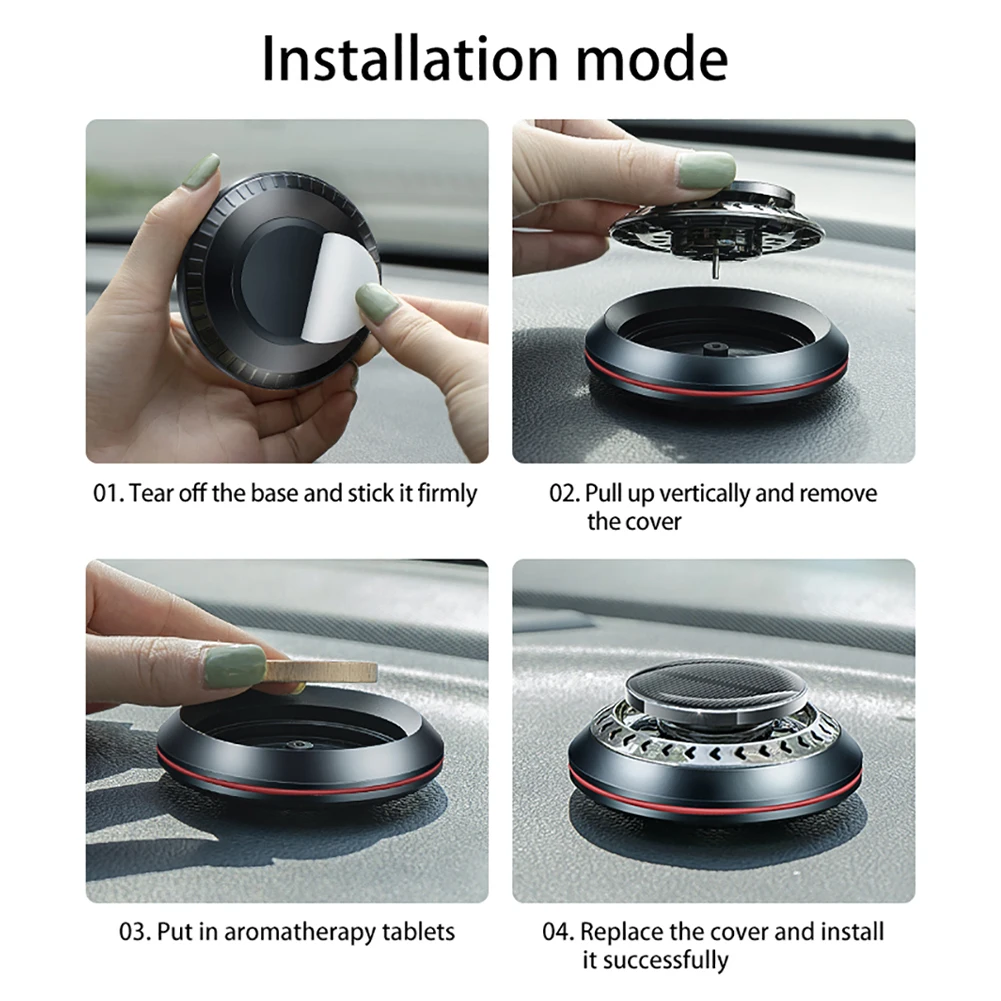 Installation mode

01. Tear off the base and stick it firmly

02. Pull up vertically and remove the cover

03. Put in aromatherapy tablets

04. Replace the cover and install it successfully