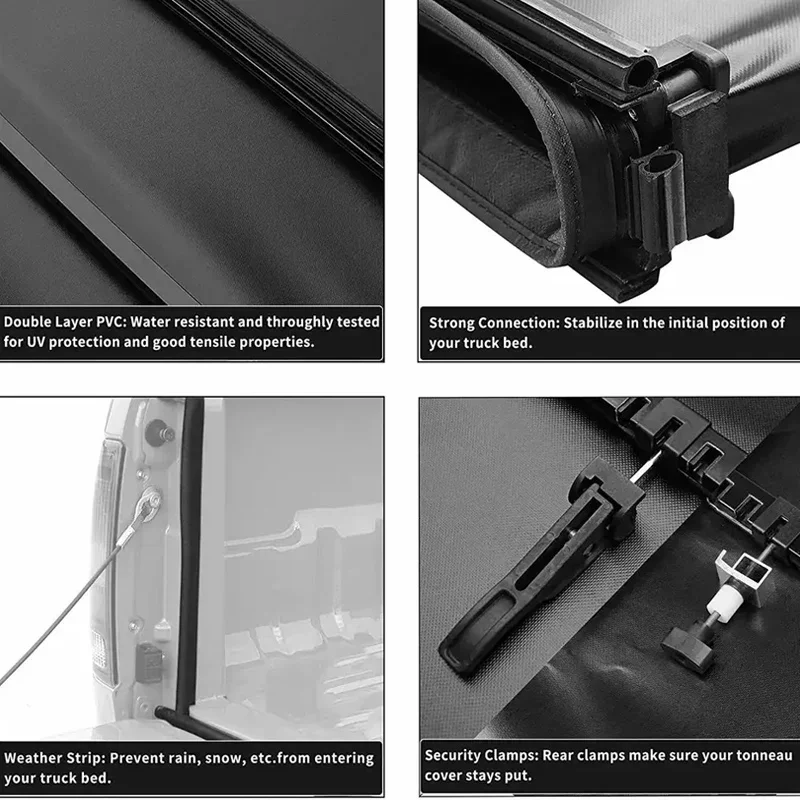 Double Layer PVC: Water resistant and throughly tested for UV protection and good tensile properties.

Strong Connection: Stabilize in the initial position of your truck bed.

Weather Strip: Prevent rain, snow, etc.from entering your truck bed.

Security Clamps: Rear clamps make sure your tonneau cover stays put.