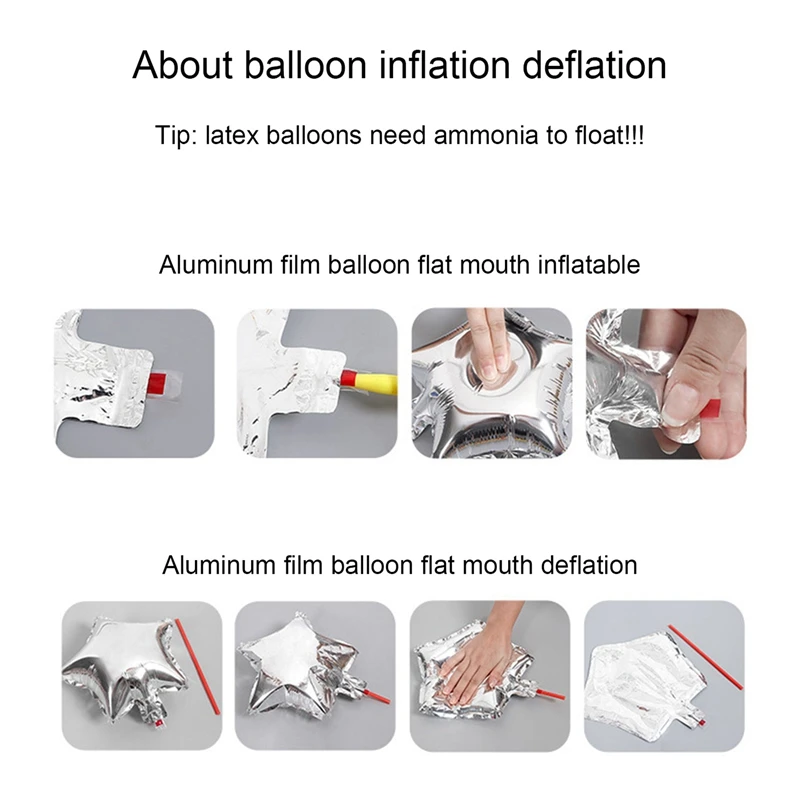 About balloon inflation deflation

Tip: latex balloons need ammonia to float!!!

Aluminum film balloon flat mouth inflatable

Aluminum film balloon flat mouth deflation