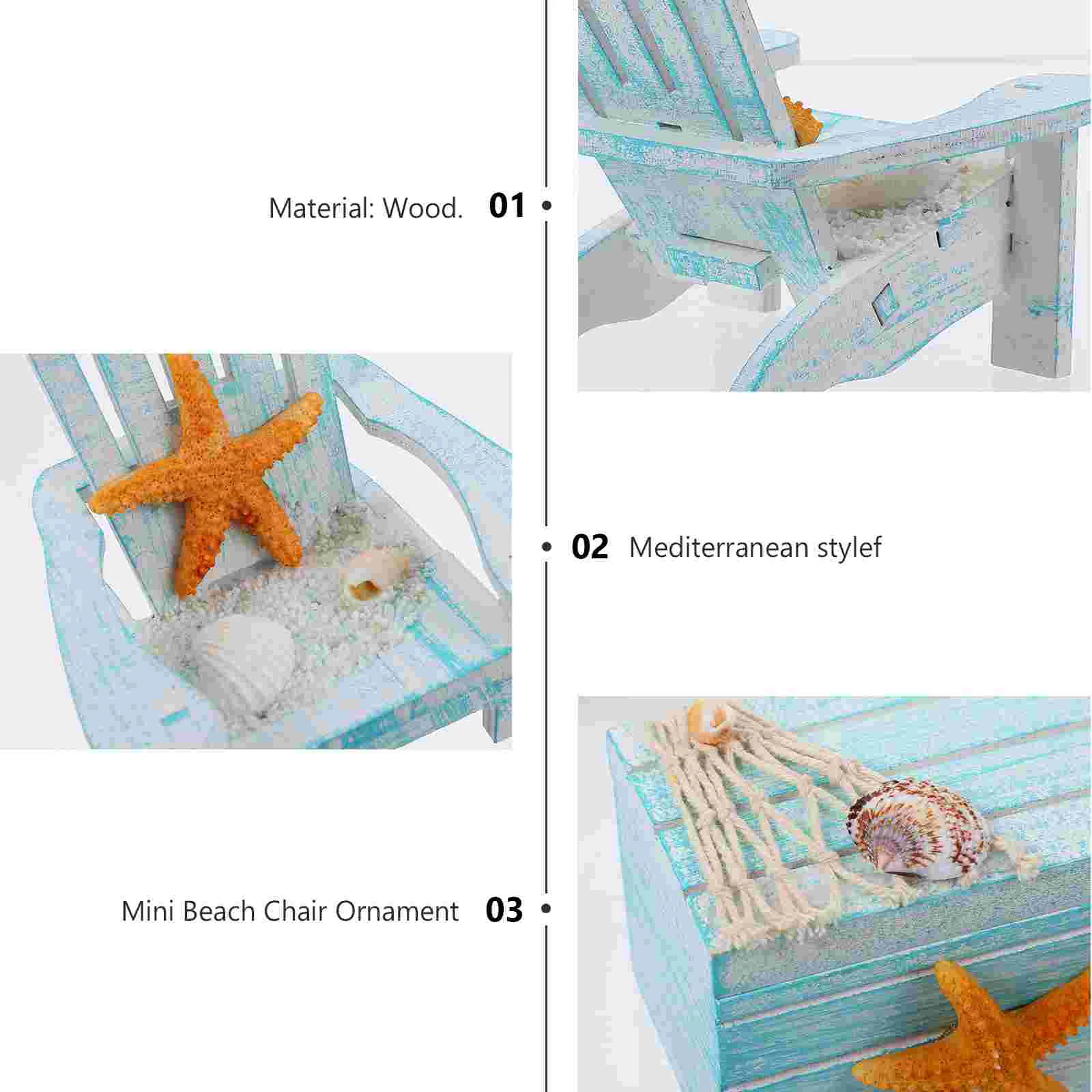 Material: Wood. 01

02 Mediterranean stylef

Mini Beach Chair Ornament 03